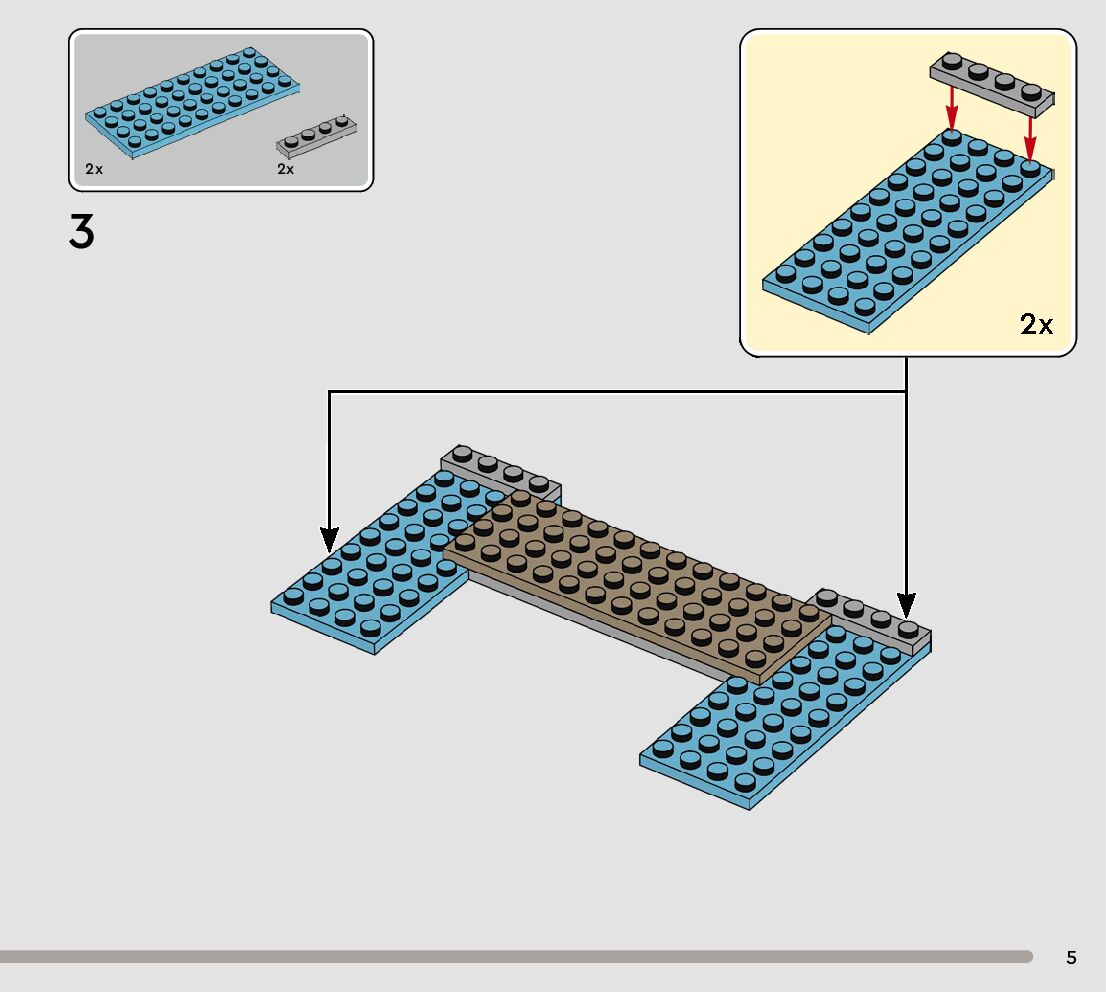 2x
2x

3

2x

5