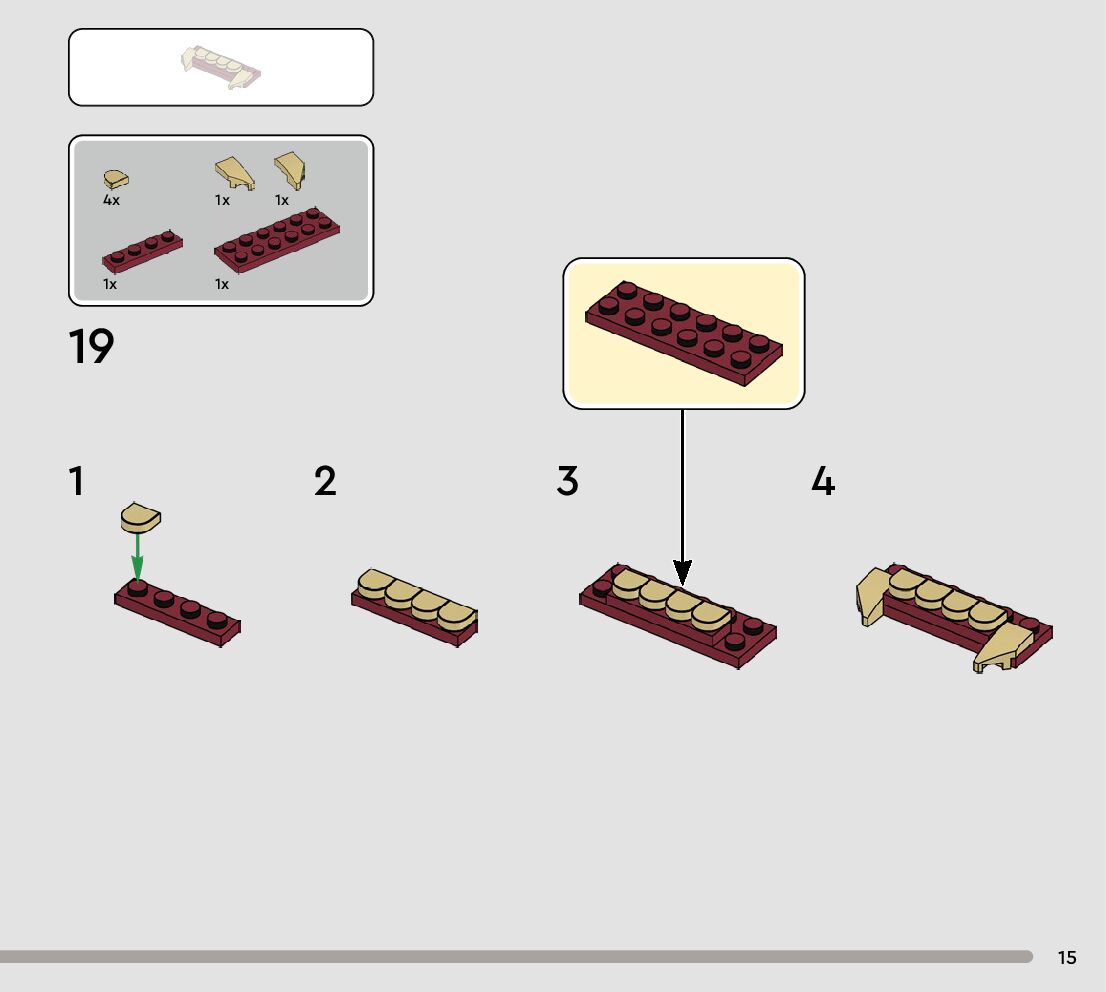 4x
1x
1x
1x
1x

19

1

2

3

4

15