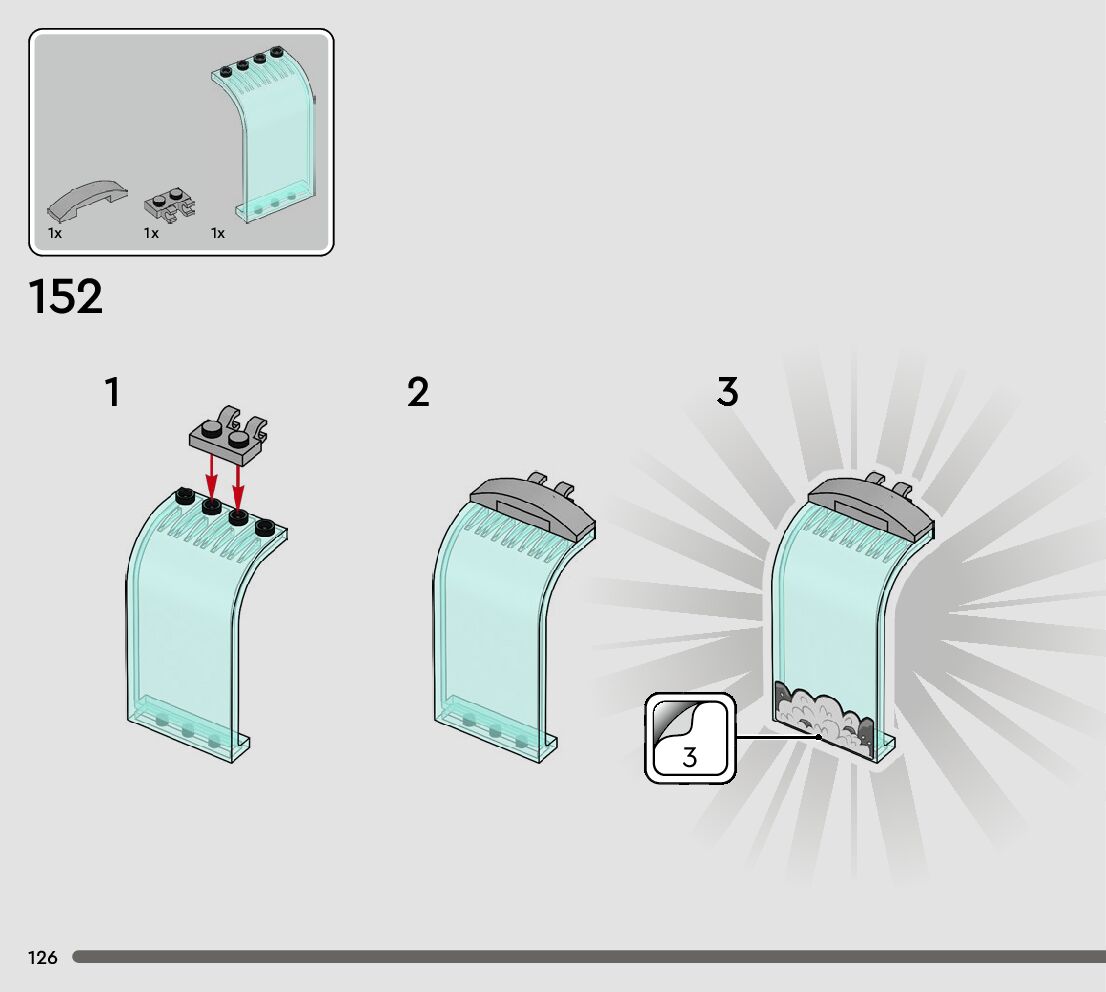 1x
1x
1x

152

1

2

3

3

126