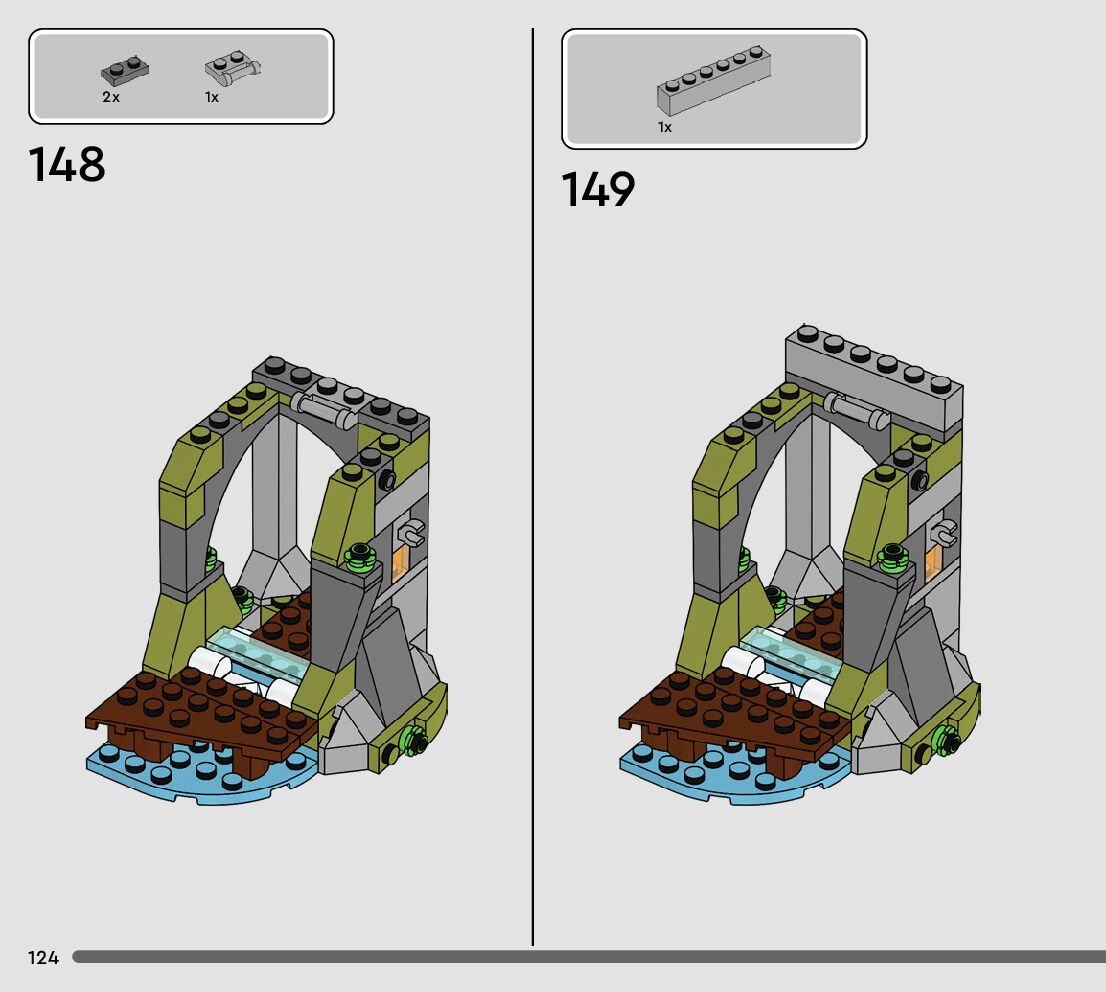 2x 1x

148

1x

149

124