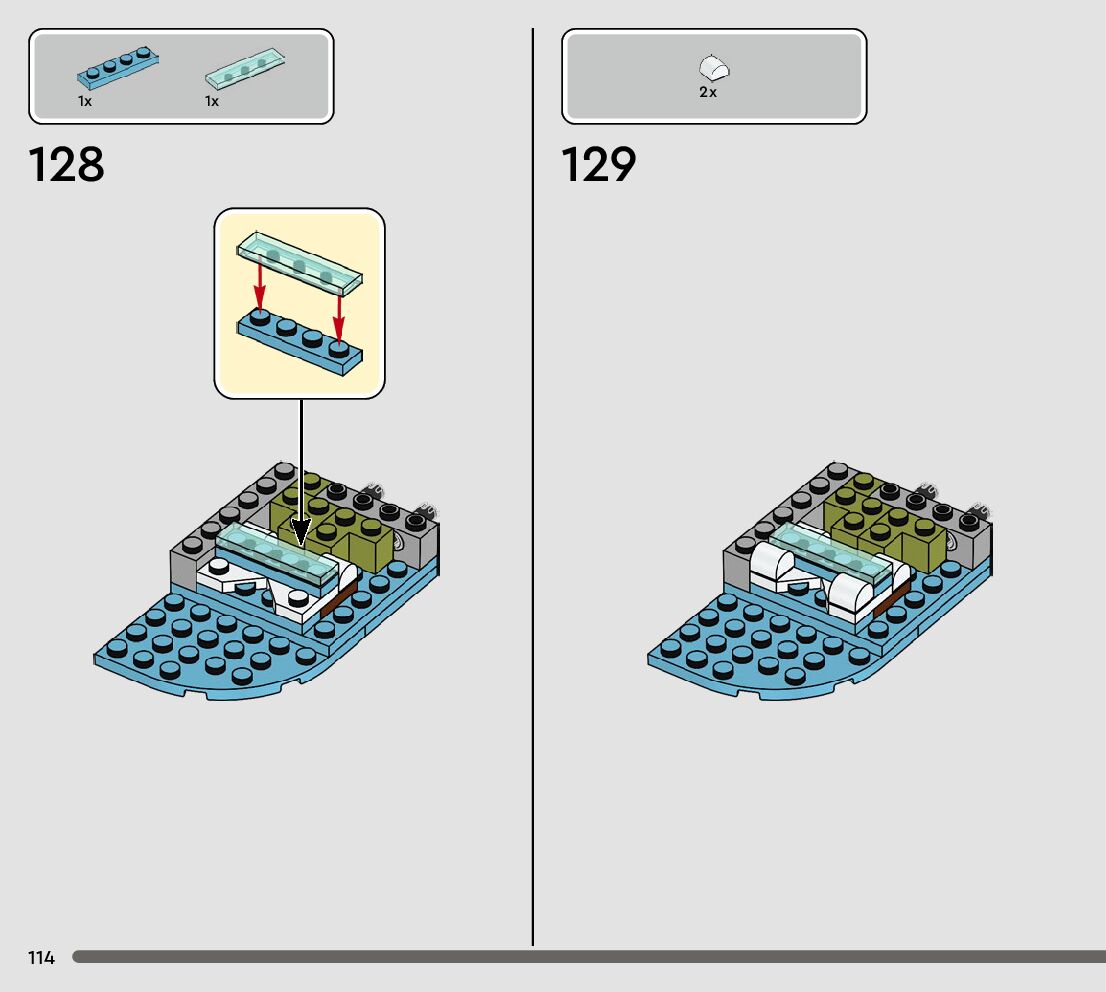 1x 1x

128

2x

129

114