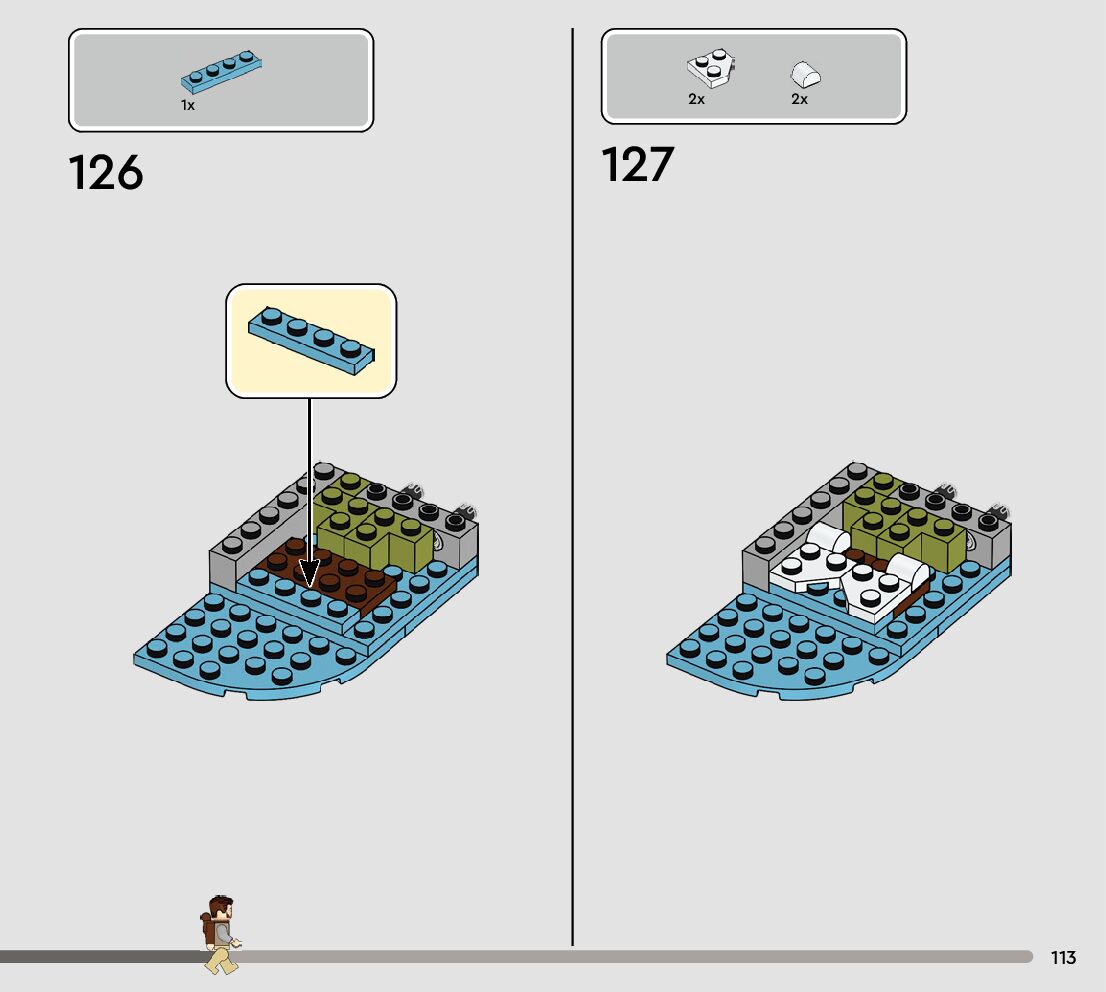 1x

126

2x 2x

127

113