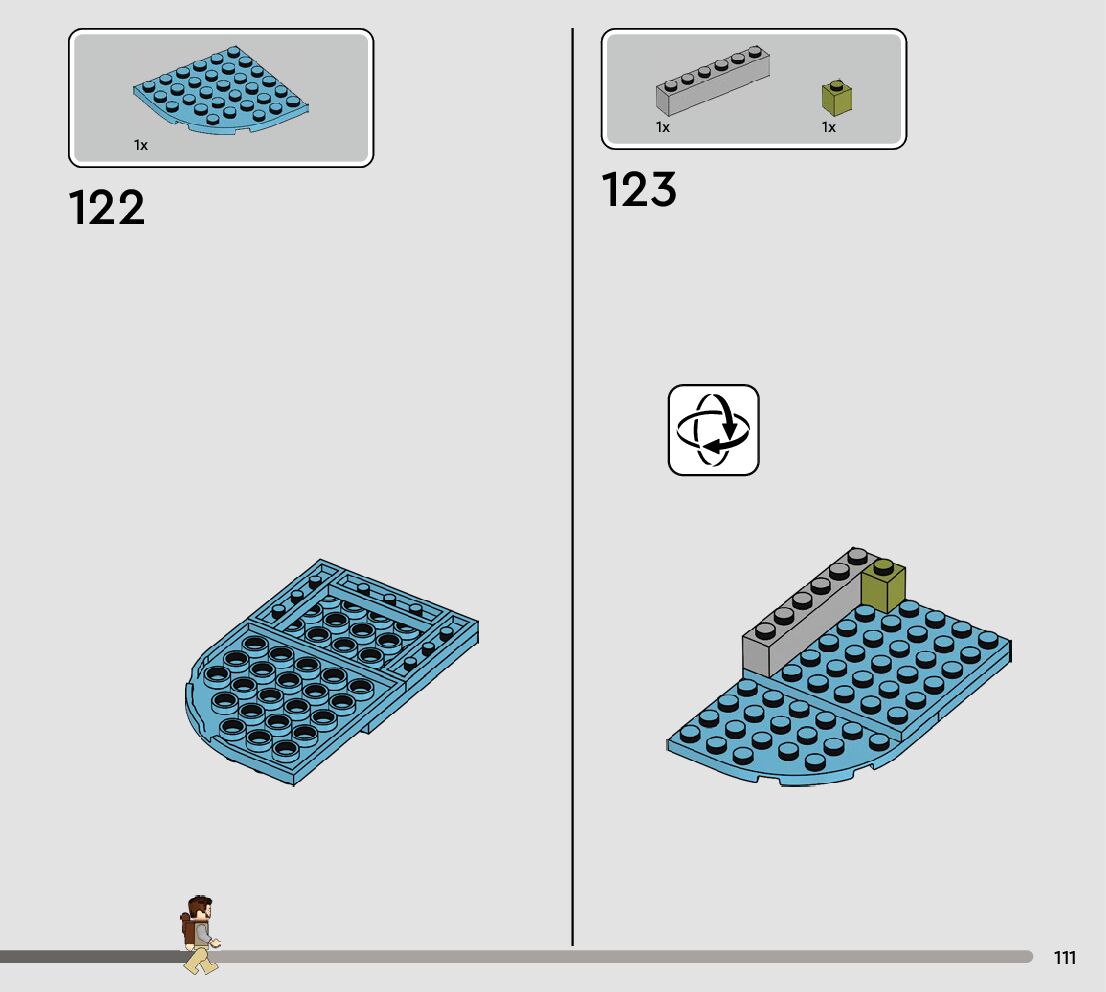 1x

122

1x

1x

123

111