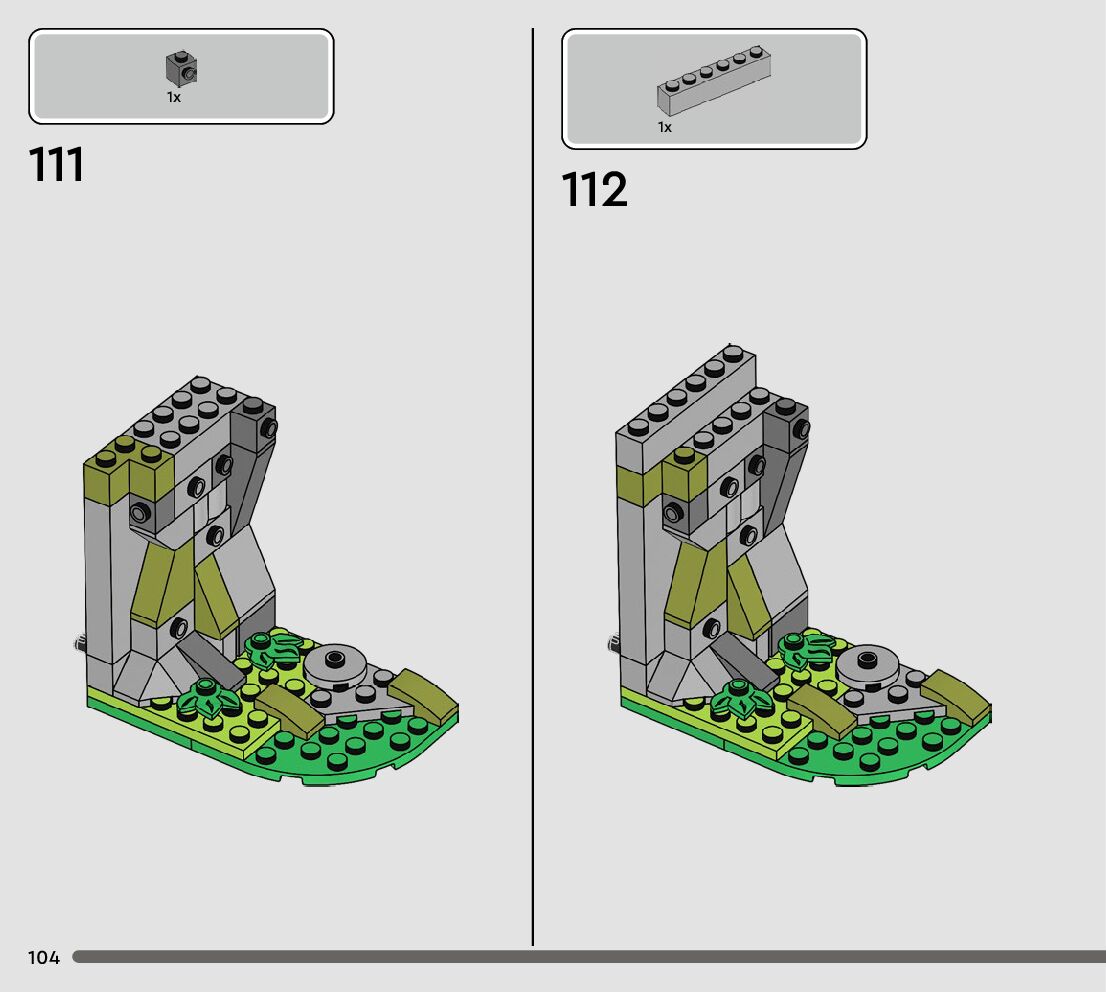 1x

111

1x

112

104