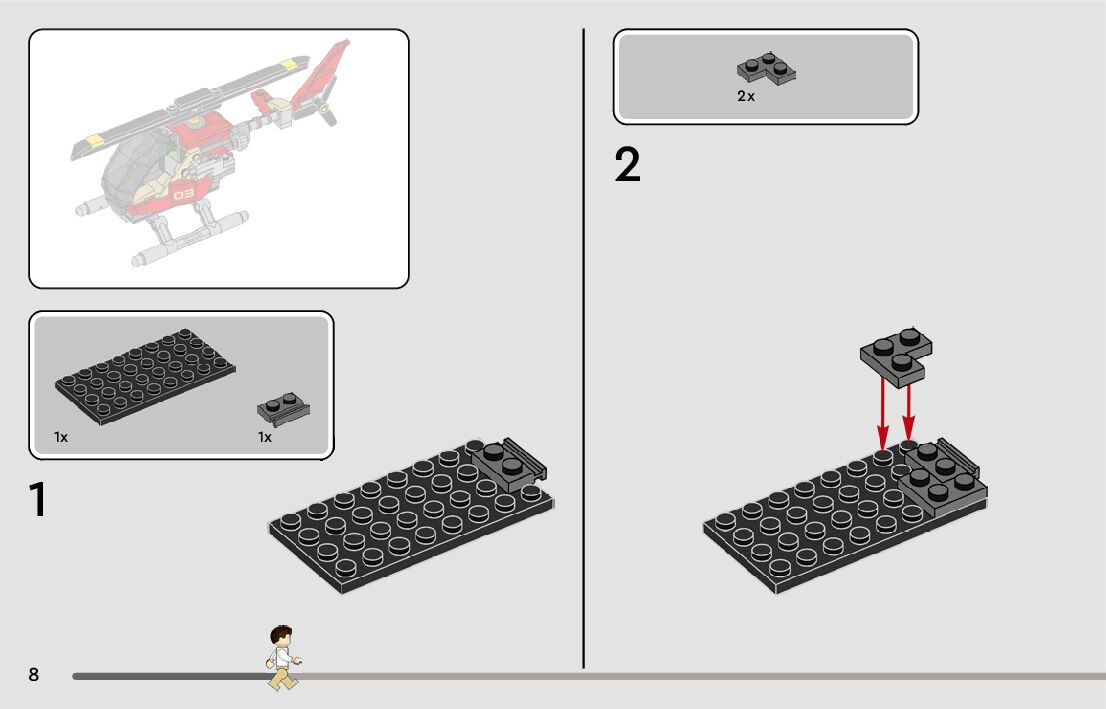 03

1x

1x

1

2x

2

8