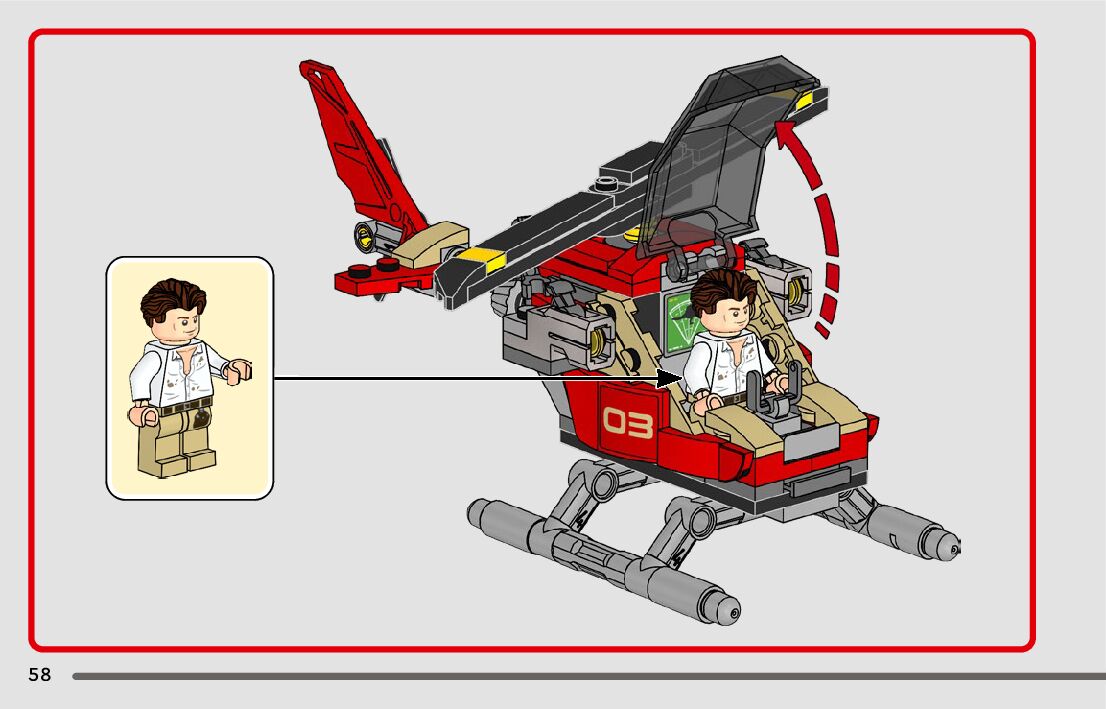 03

58