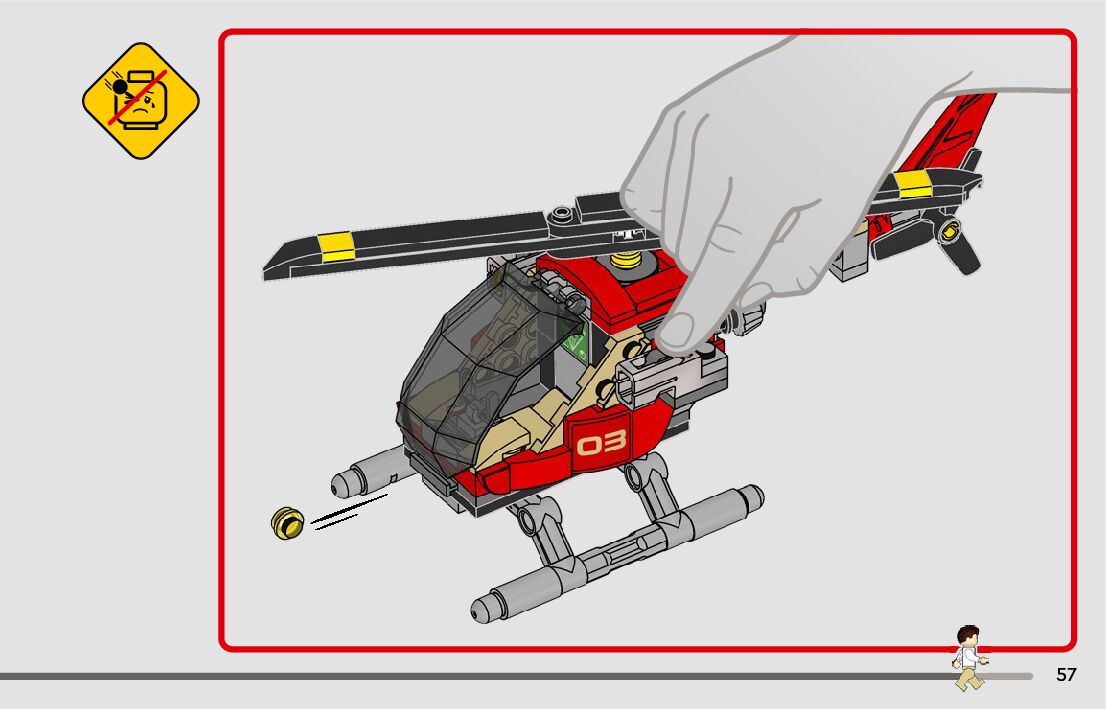 03

57