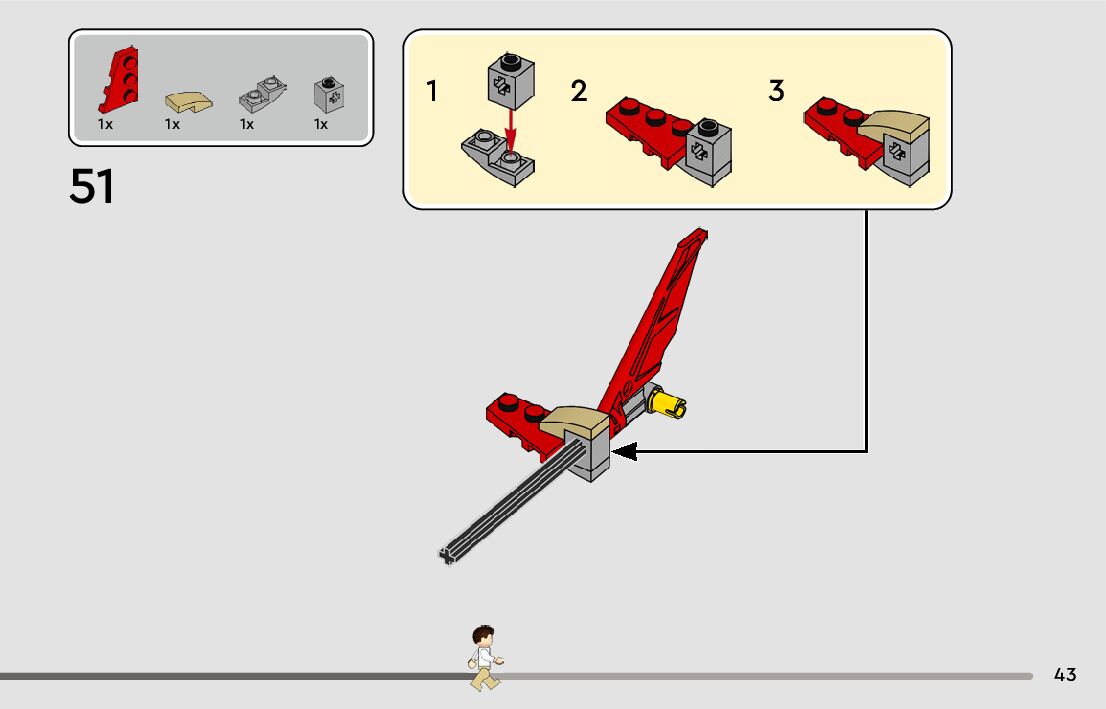 1x 1x 1x 1x

51

1

2

3

43