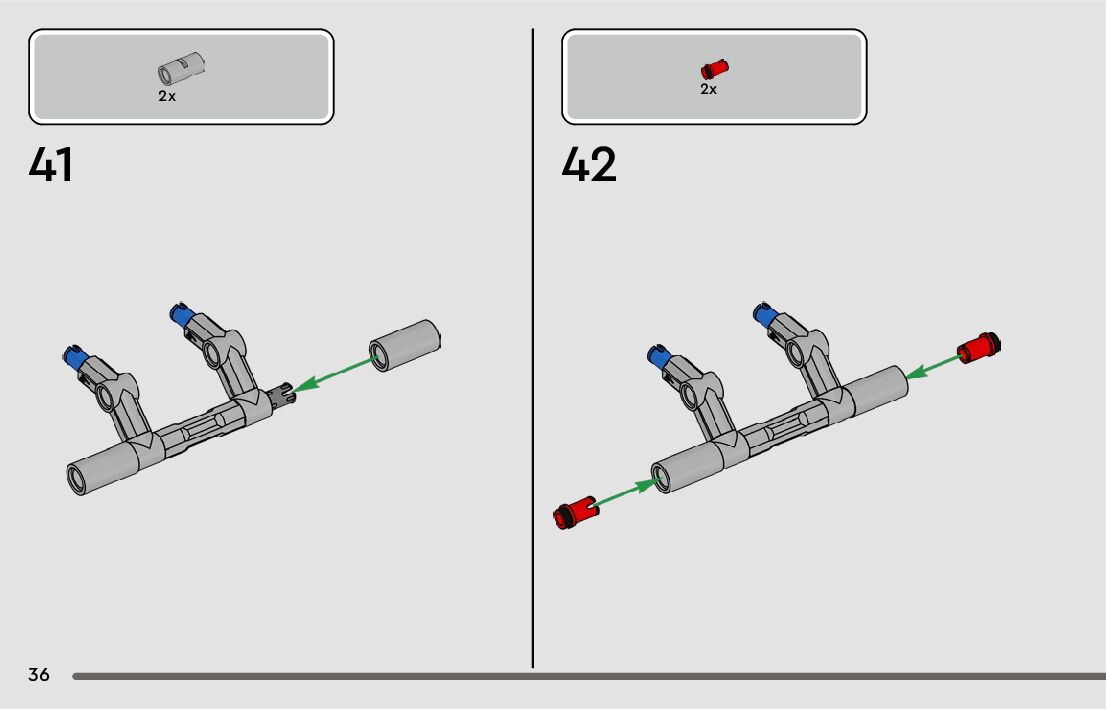 2x

41

2x

42

36