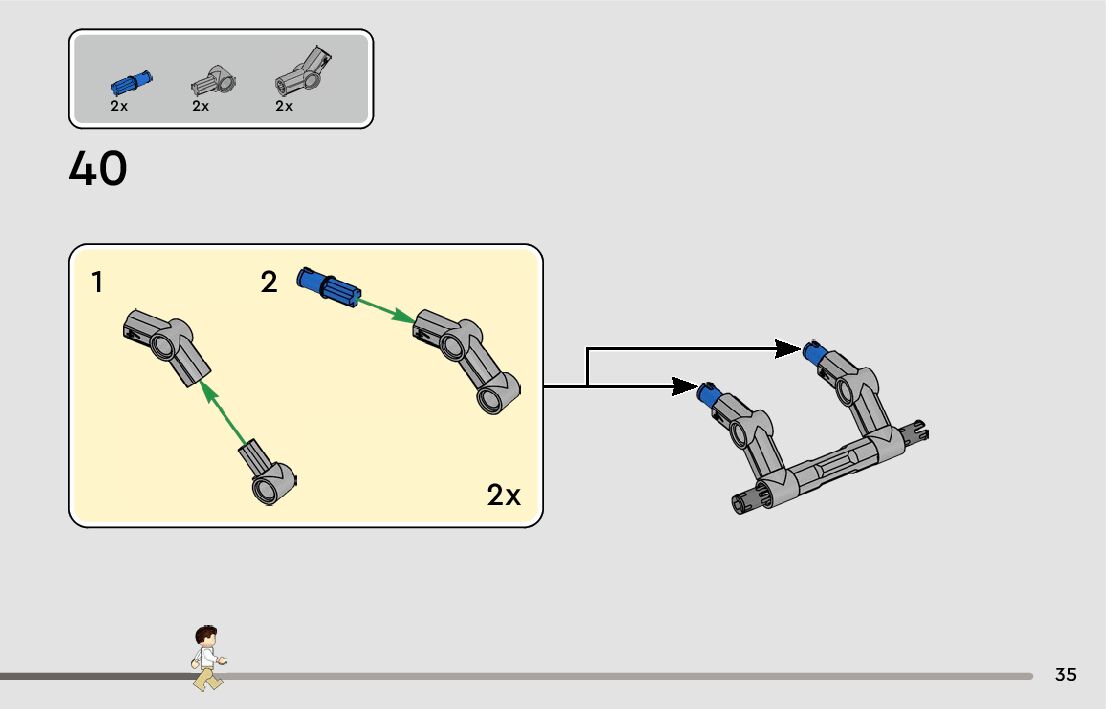 2x 2x 2x

40

1

2

2x

35