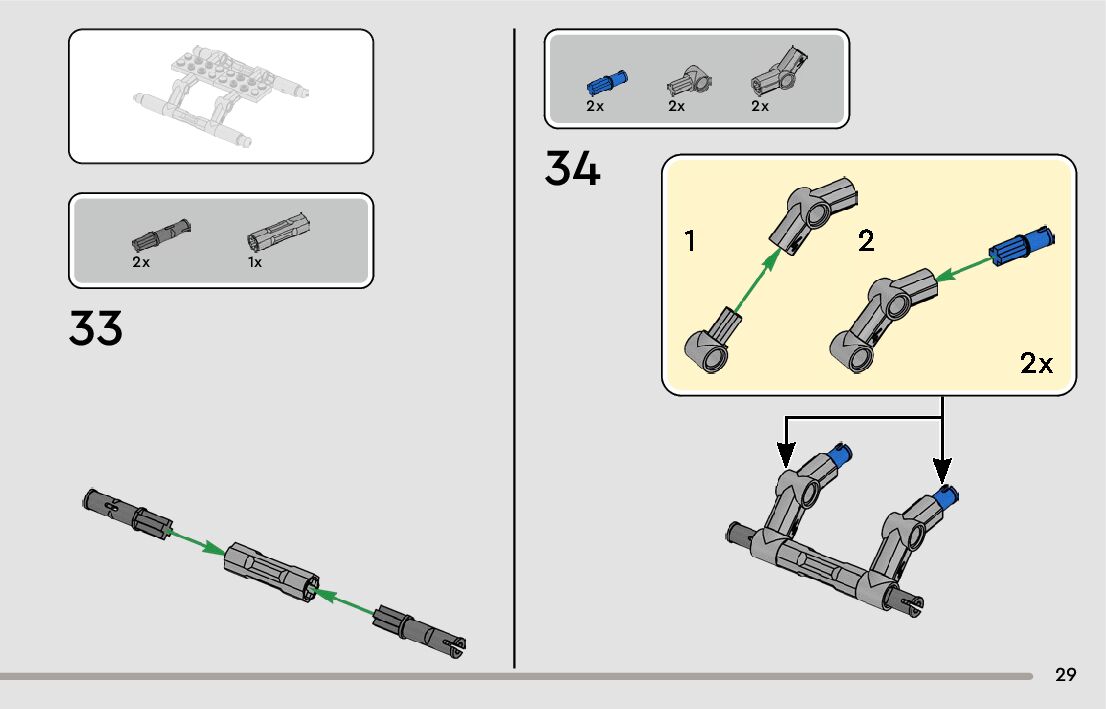 2x
1x

33

2x
2x
2x

34

1
2
2x

29