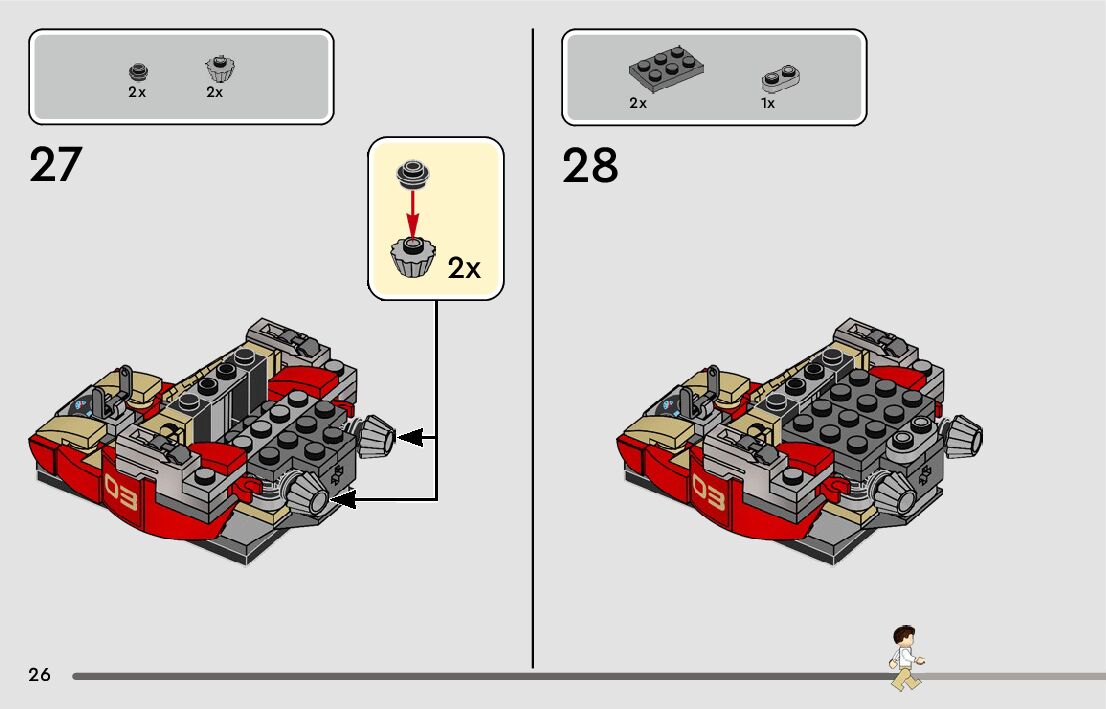 2x 2x

27

2x

03

2x 1x

28

03

26