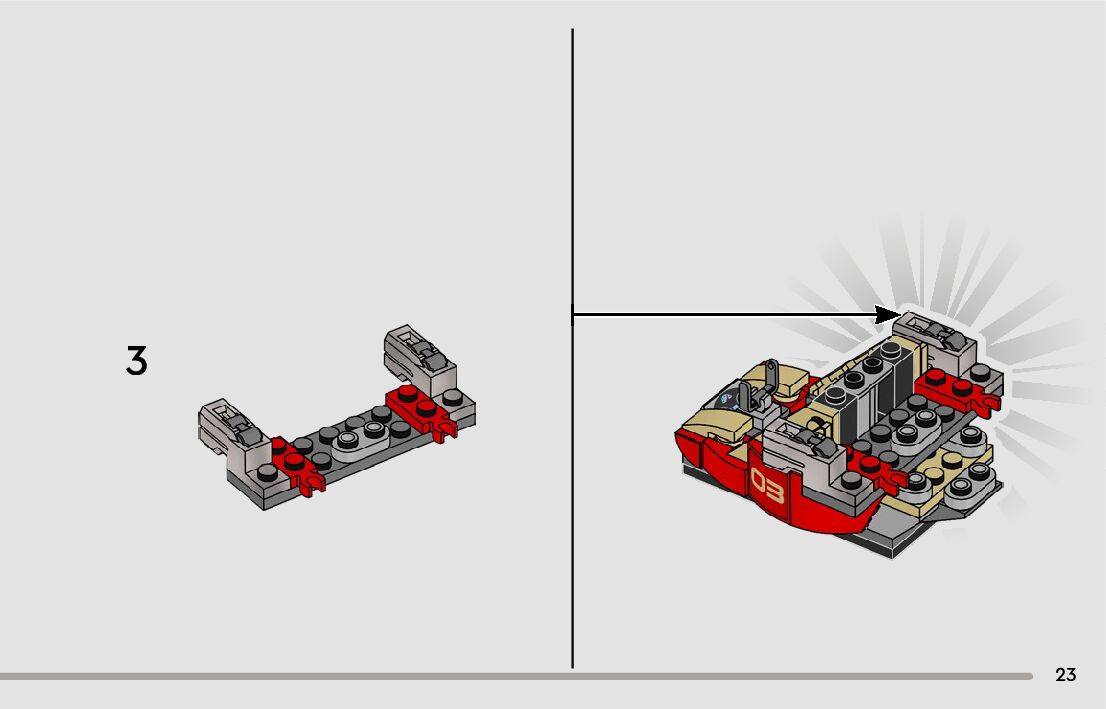 3

03

23