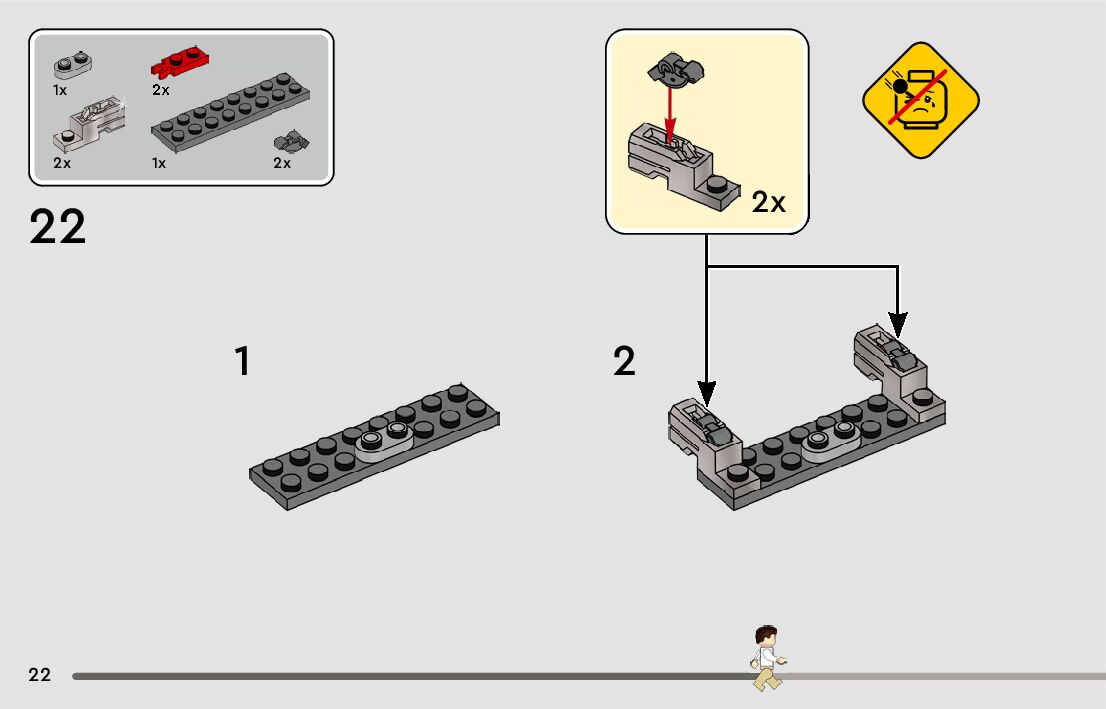 1x
2x
2x
1x
2x

22

2x

1

2

22