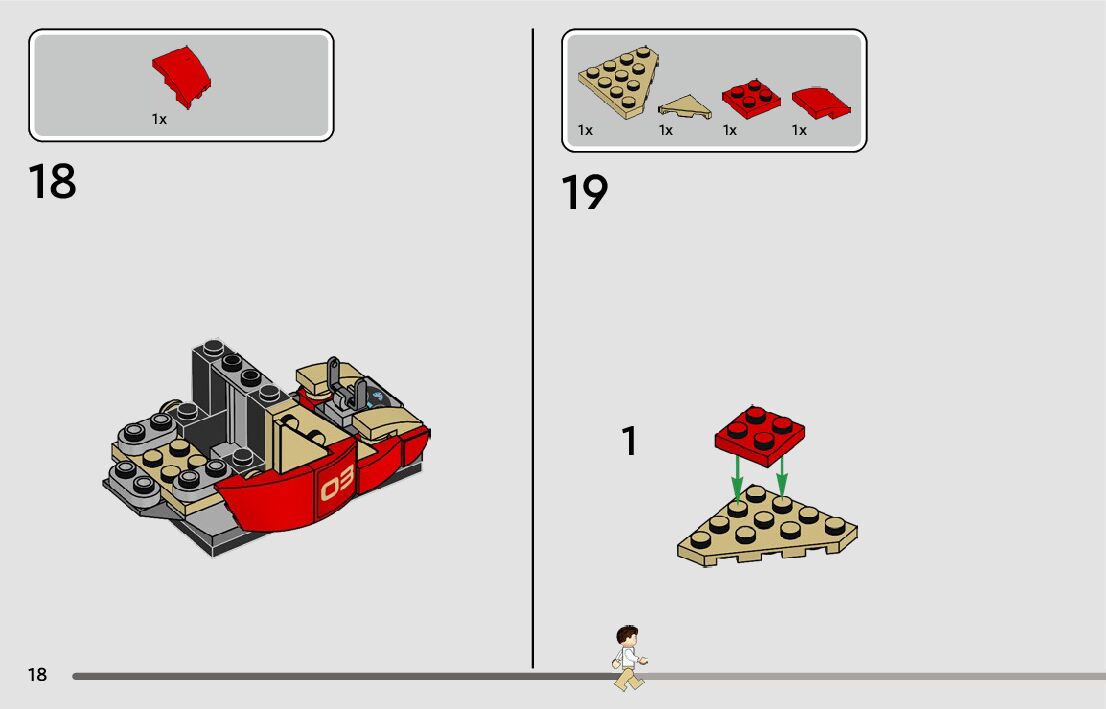 1x

18

03

1x 1x 1x 1x

19

1

18