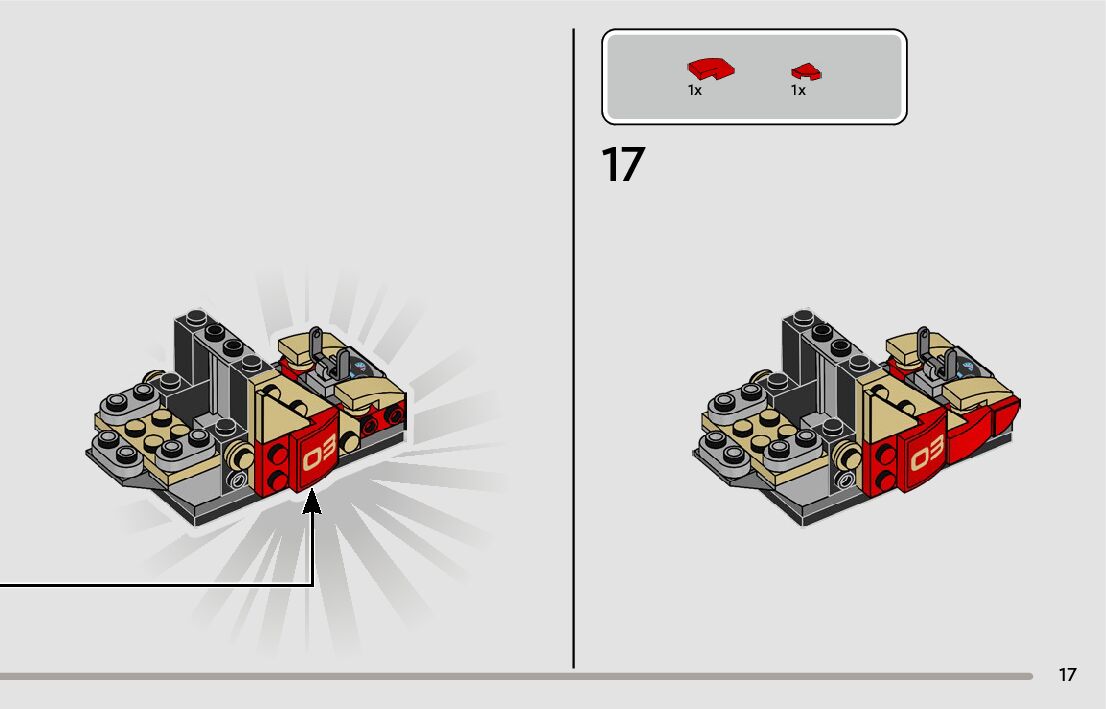 03

1x
1x

17

03

17