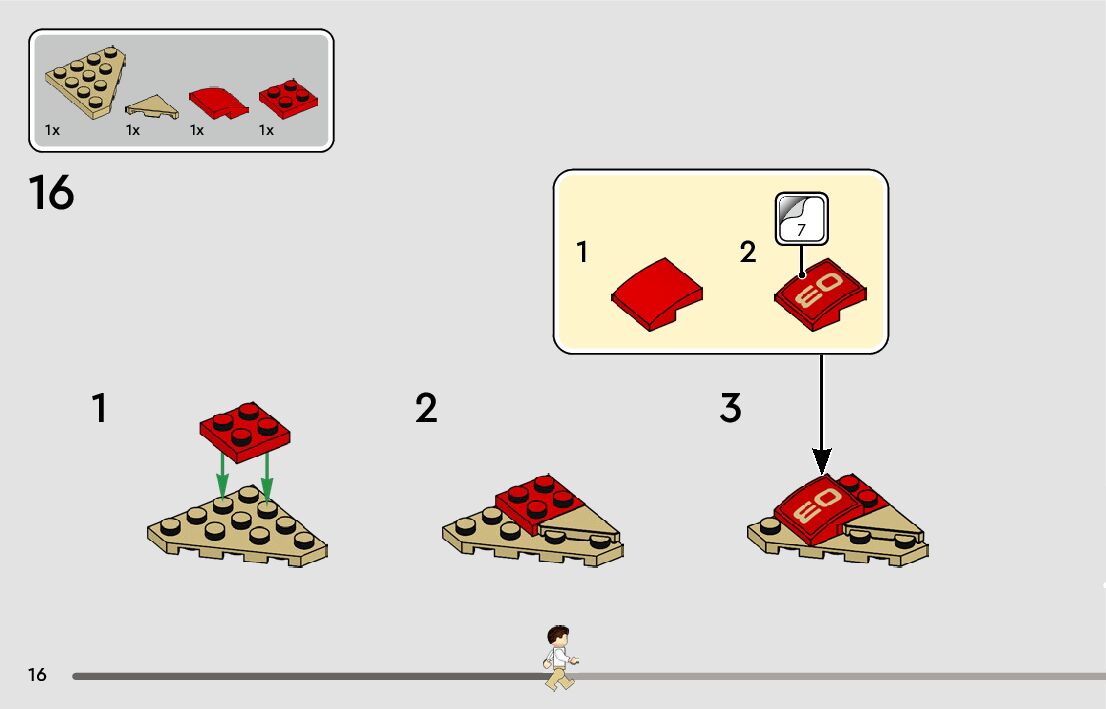 1x 1x 1x 1x

16

1

2

7

EO

1

2

3

EO

16