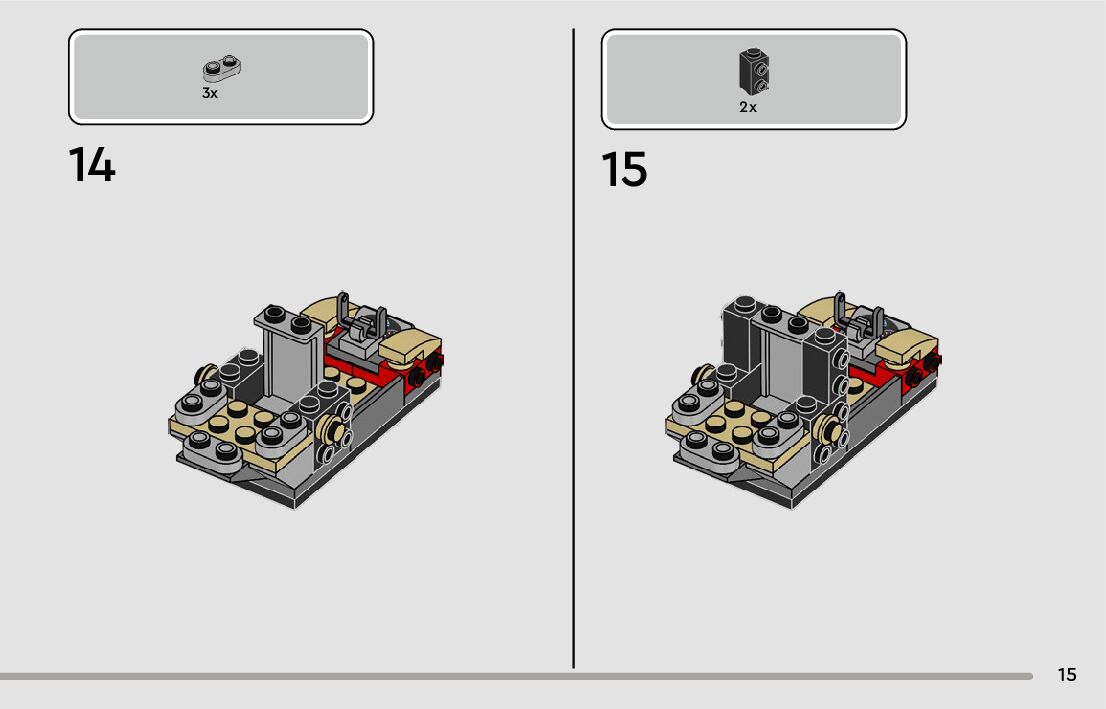 3x

14

2x

15

15