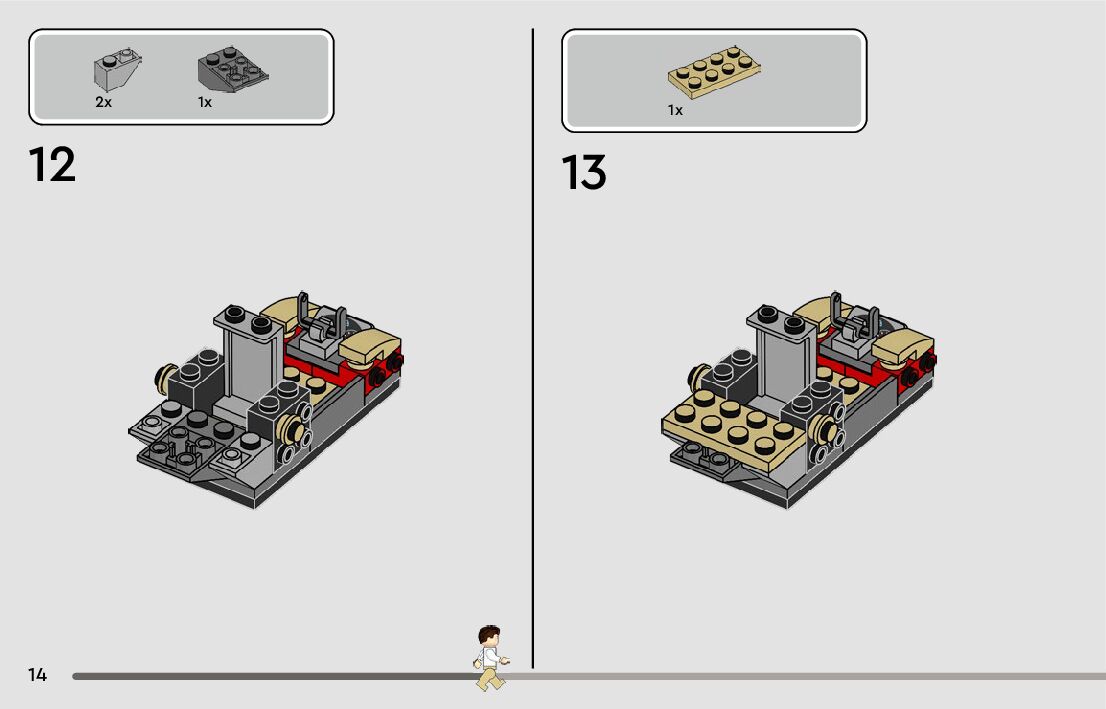 2x 1x

12

1x

13

14