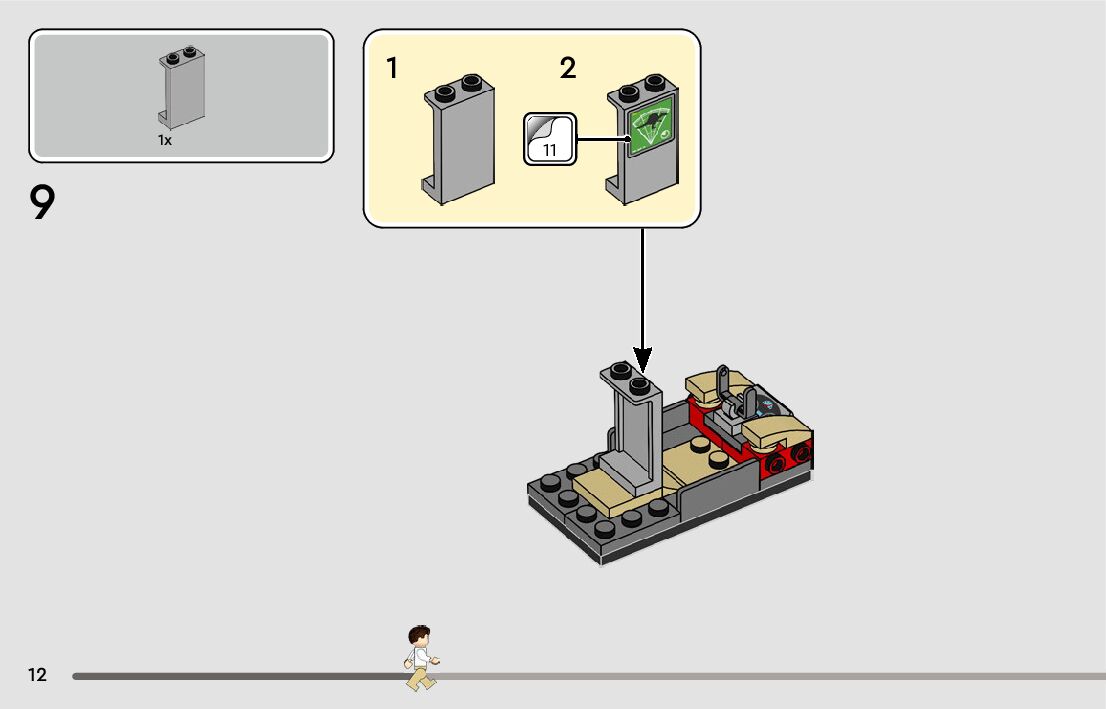 1x

9

1

2

11

12