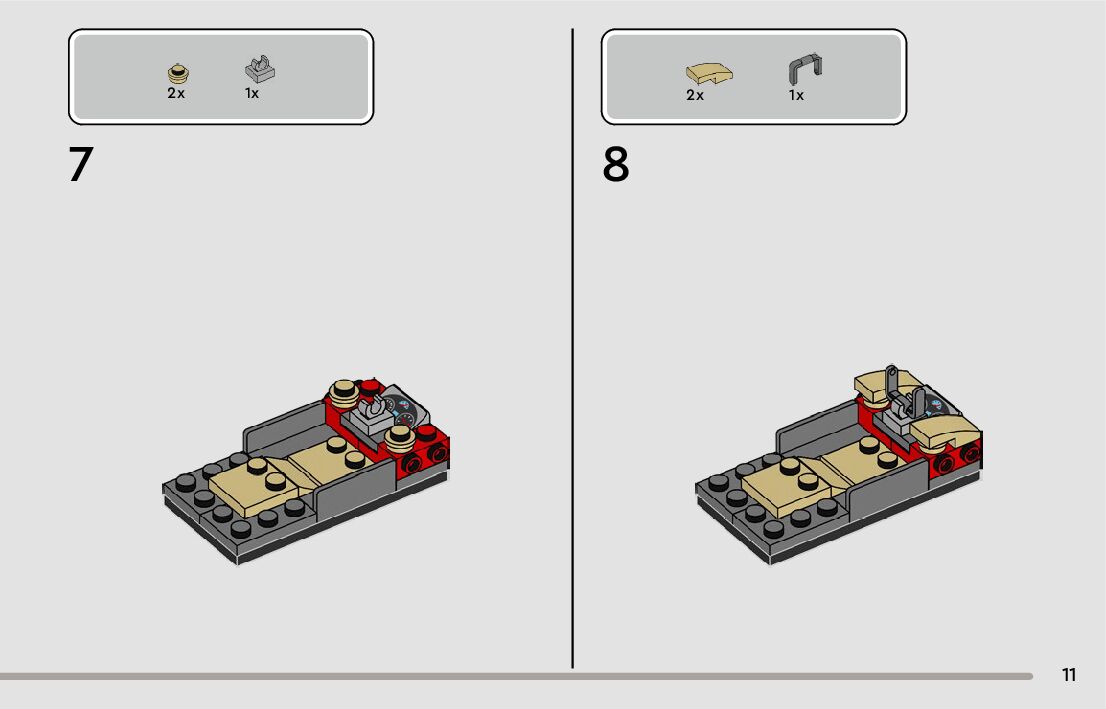 2x 1x

7

2x 1x

8

11