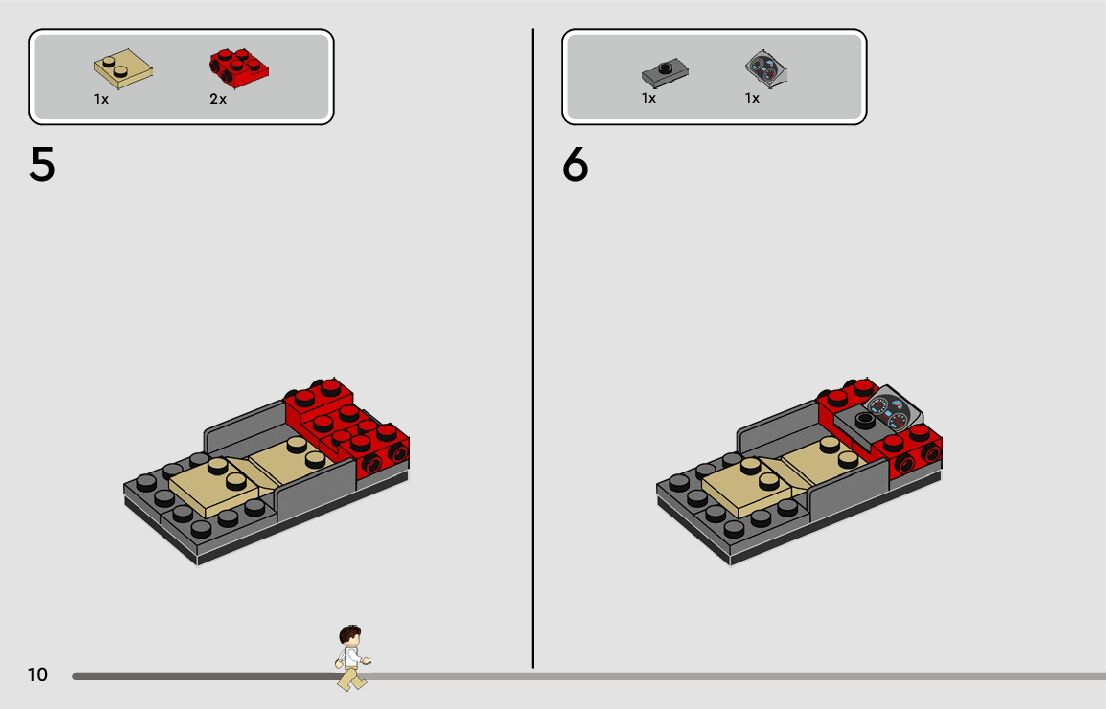 1x 2x

5

1x 1x

6

10