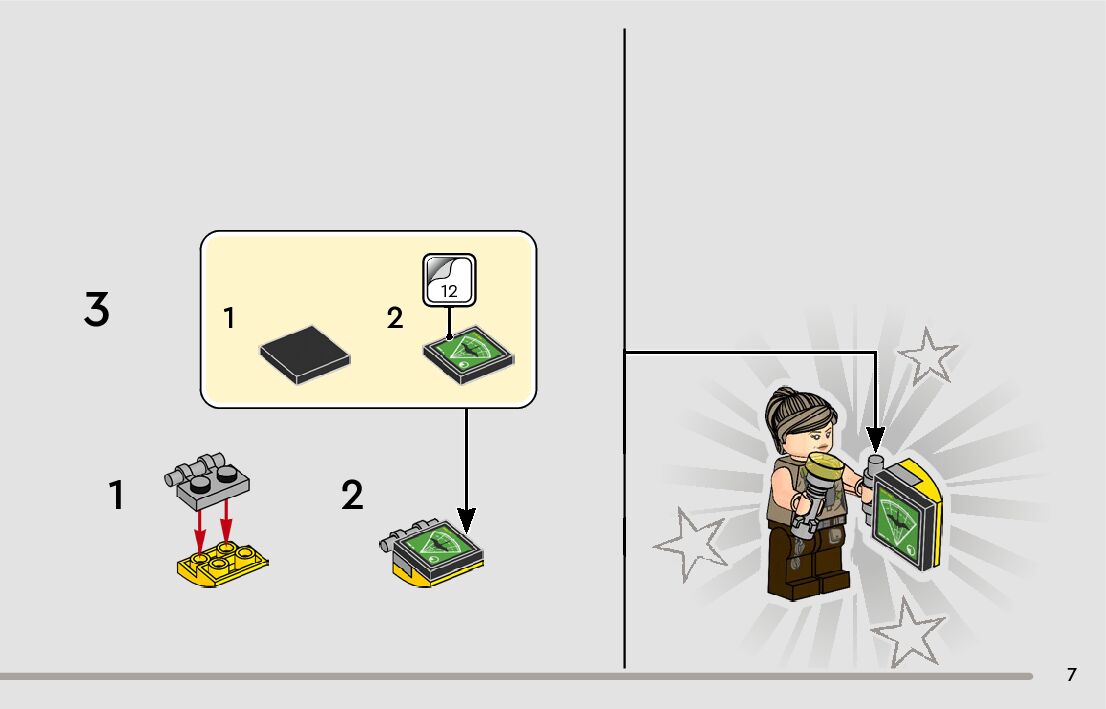 3

1

2

12

1

2

7