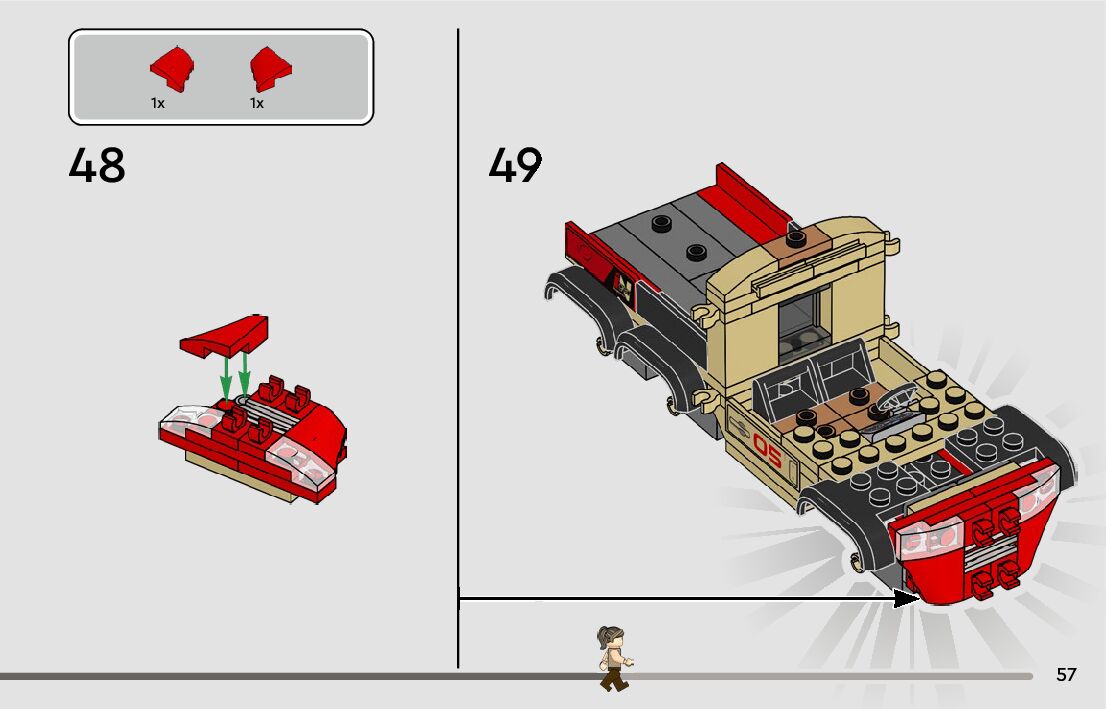 1x 1x

48

49

05

57