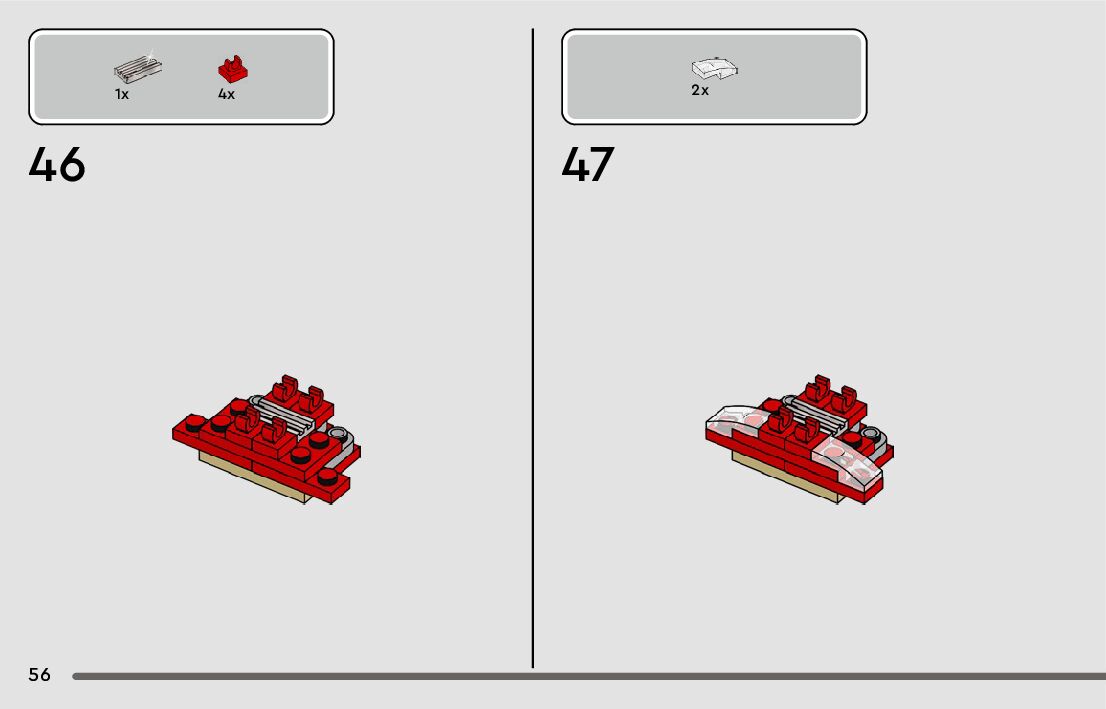 1x 4x

46

2x

47

56