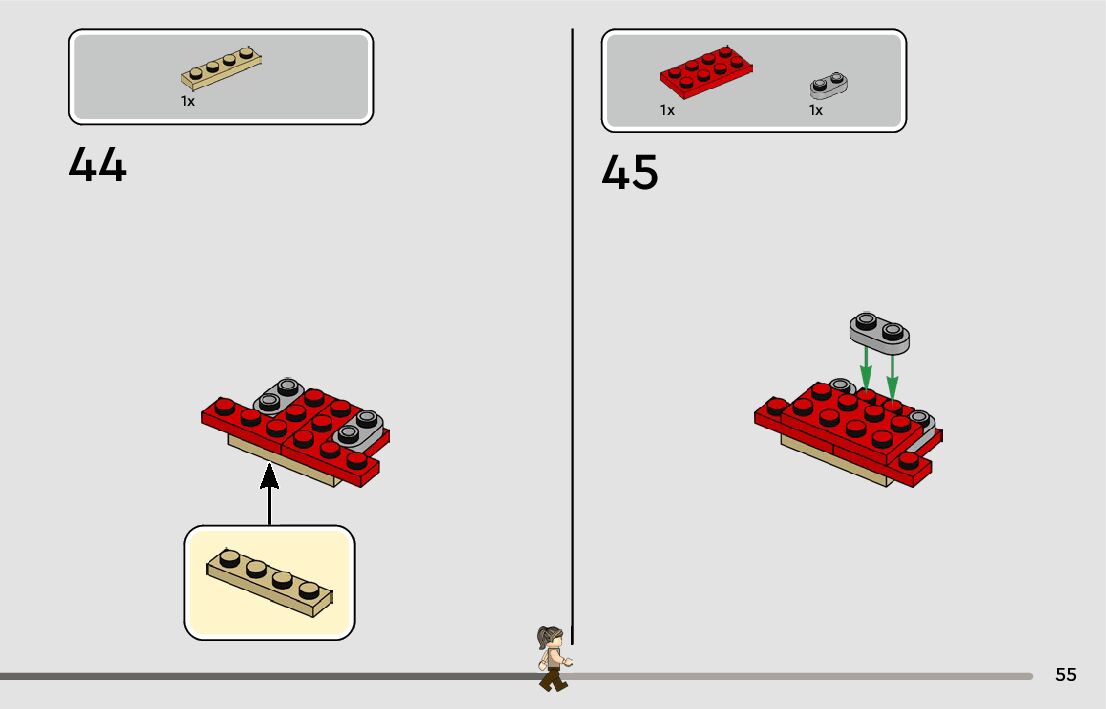 1x

44

1x 1x

45

55