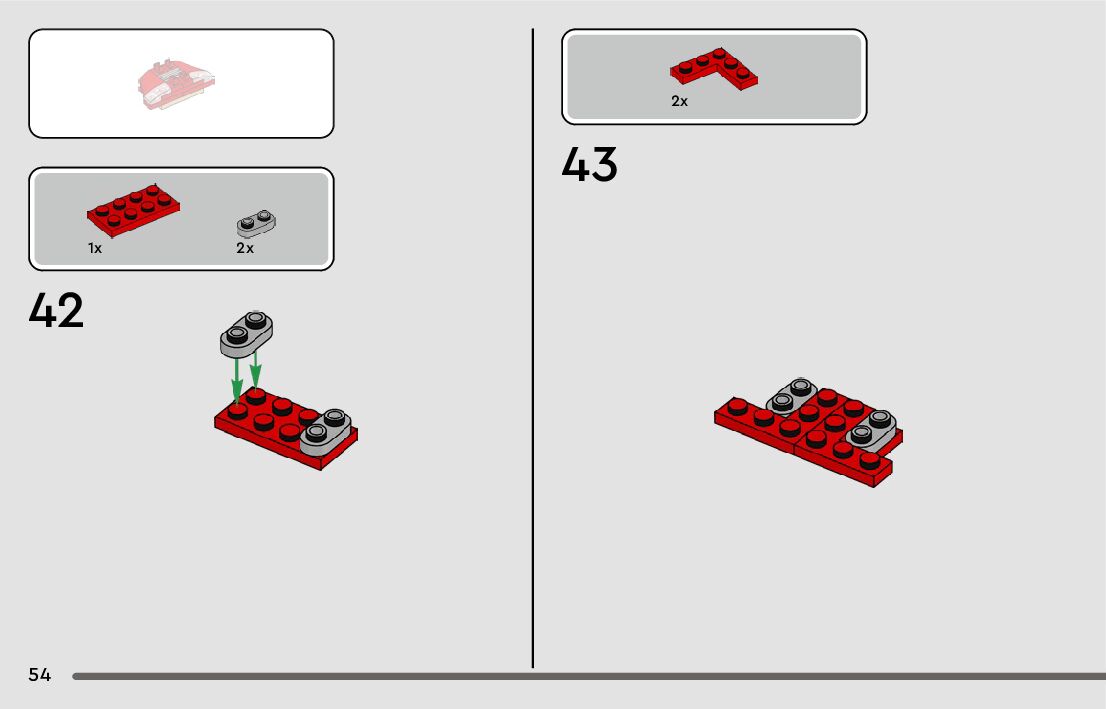 1x
2x
42
2x
43
54