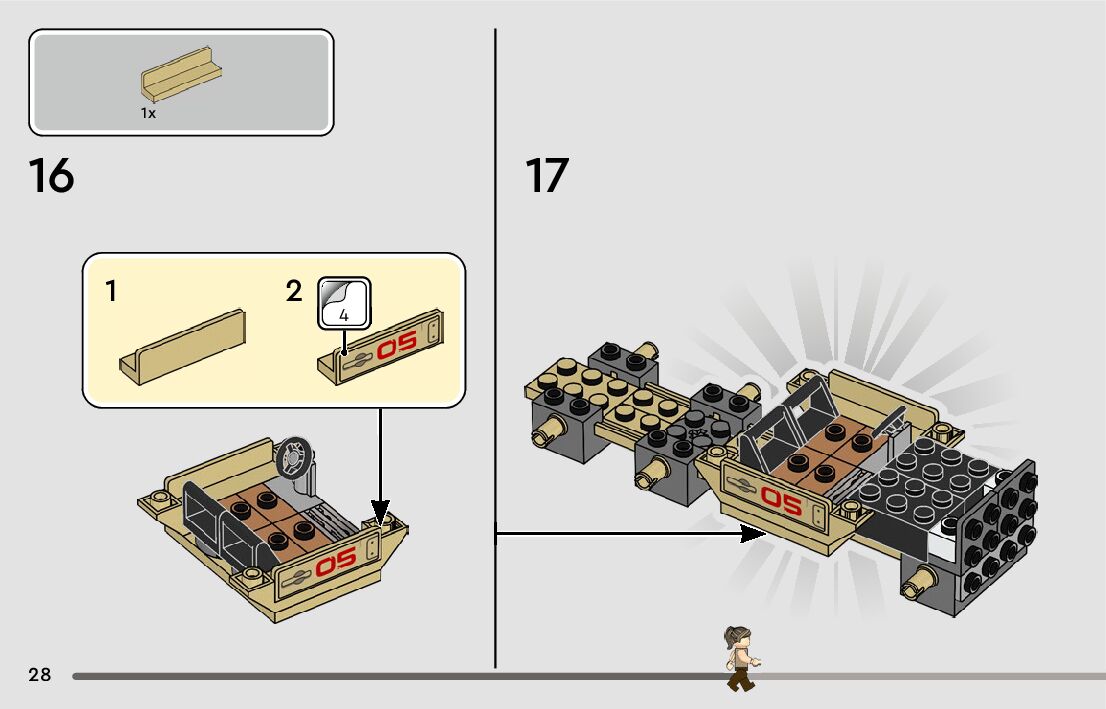 1x

16

1

2

4

05

05

17

05

28