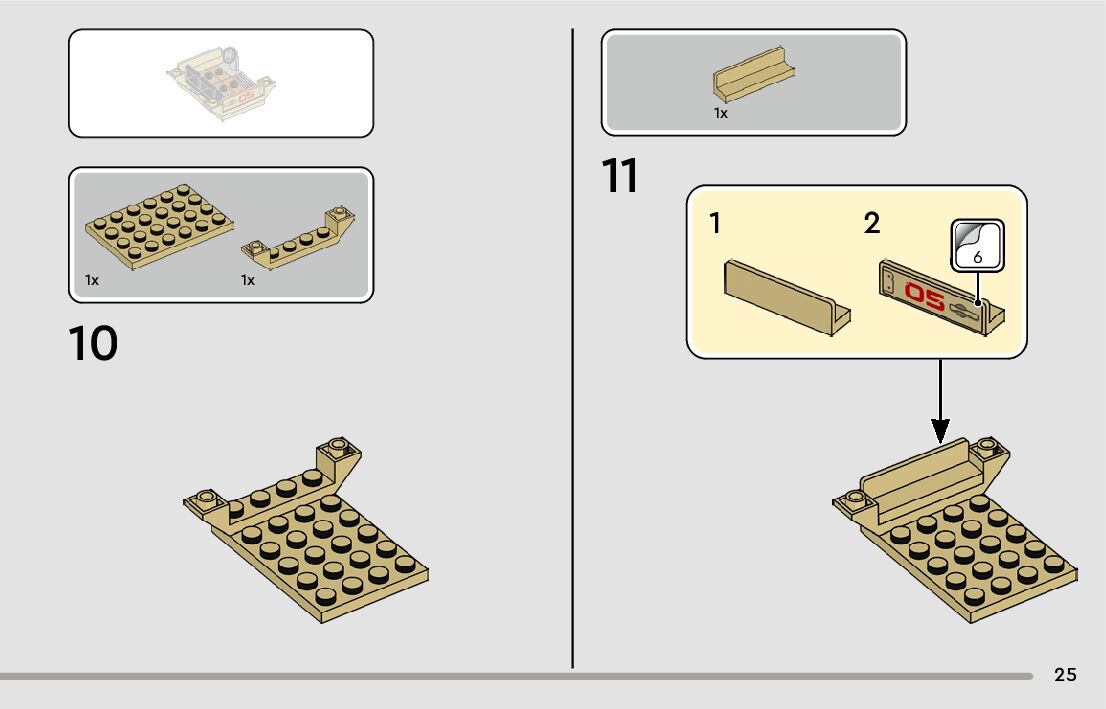 1x

1x

10

1x

11

1

2

6

05

25