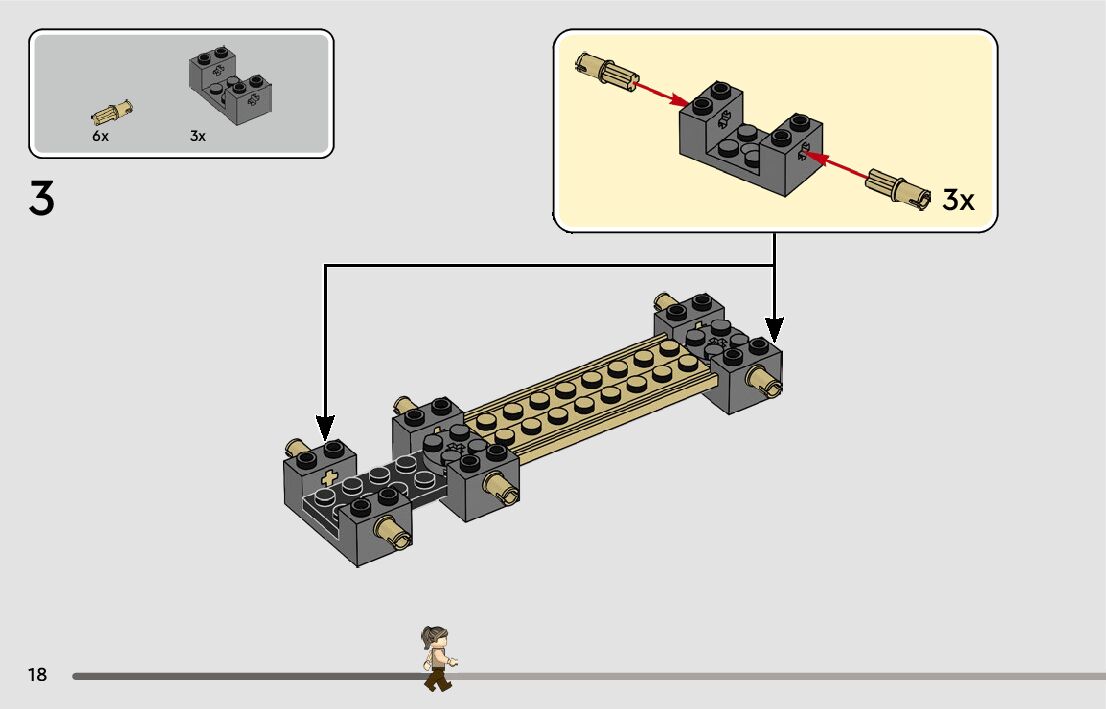 6x
3x

3

3x

18