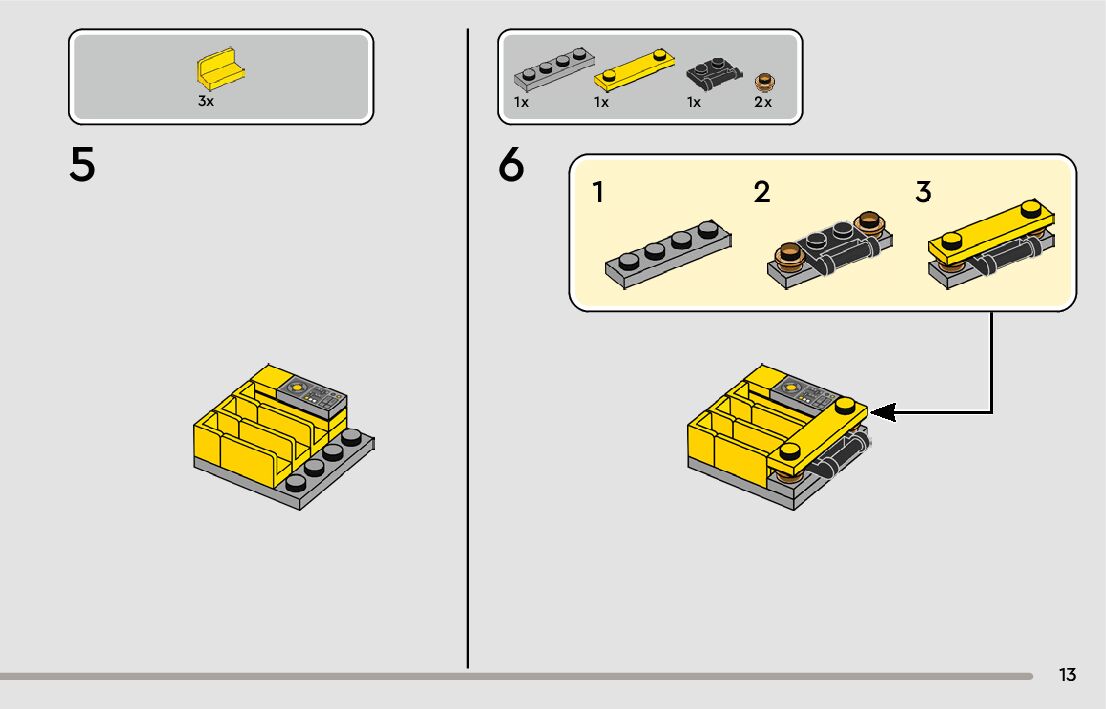 3x

5

1x 1x 1x 2x

6

1 2 3

13