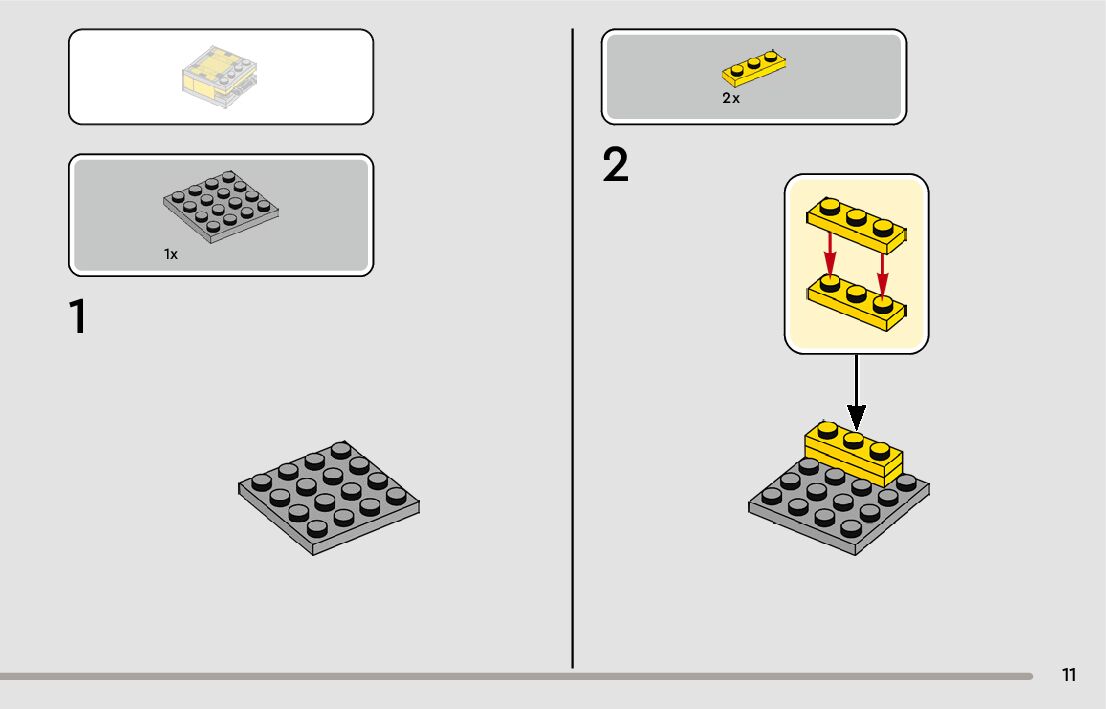 1x

1

2x

2

11