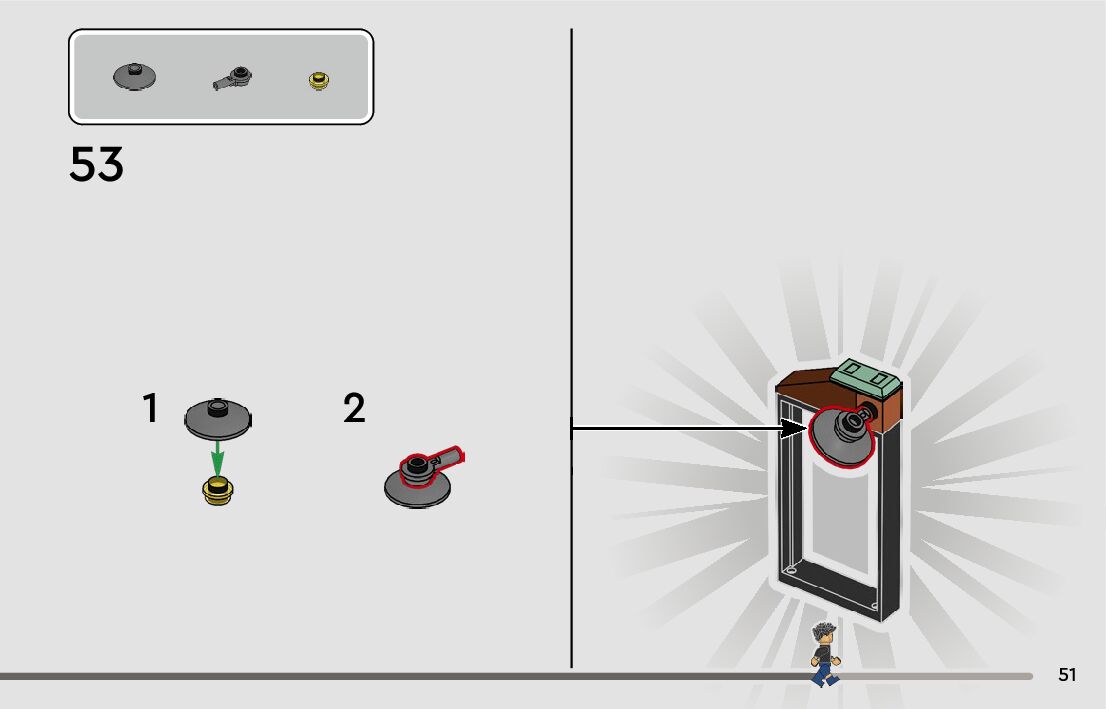 53

1

2

51