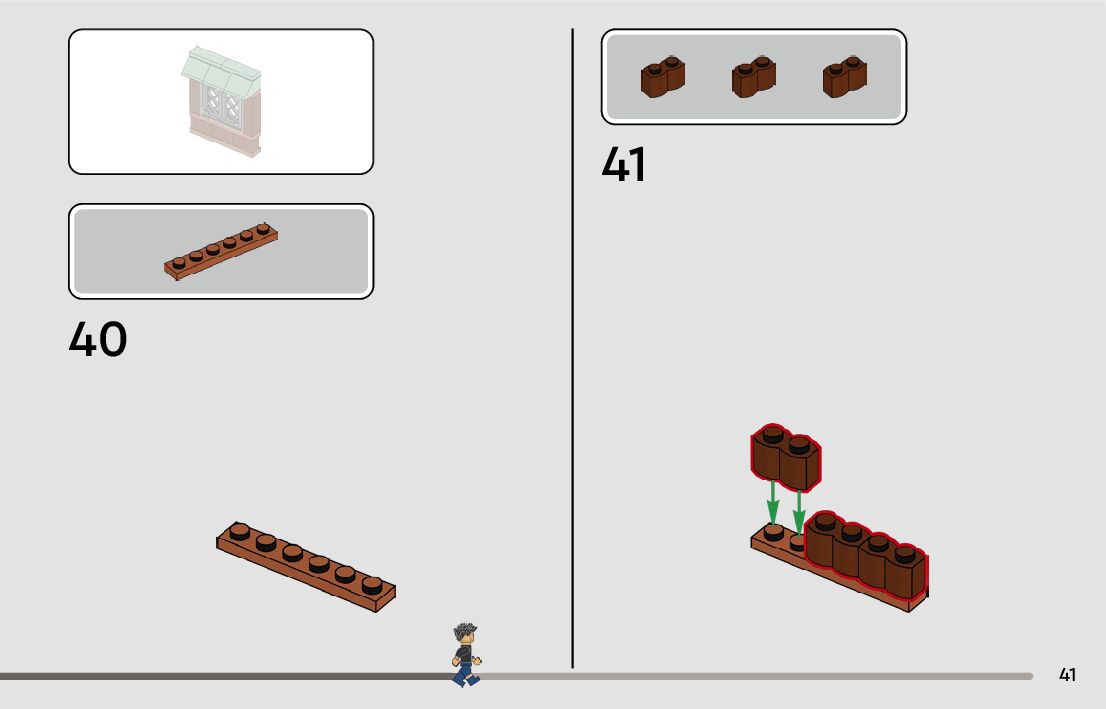 40

41

41