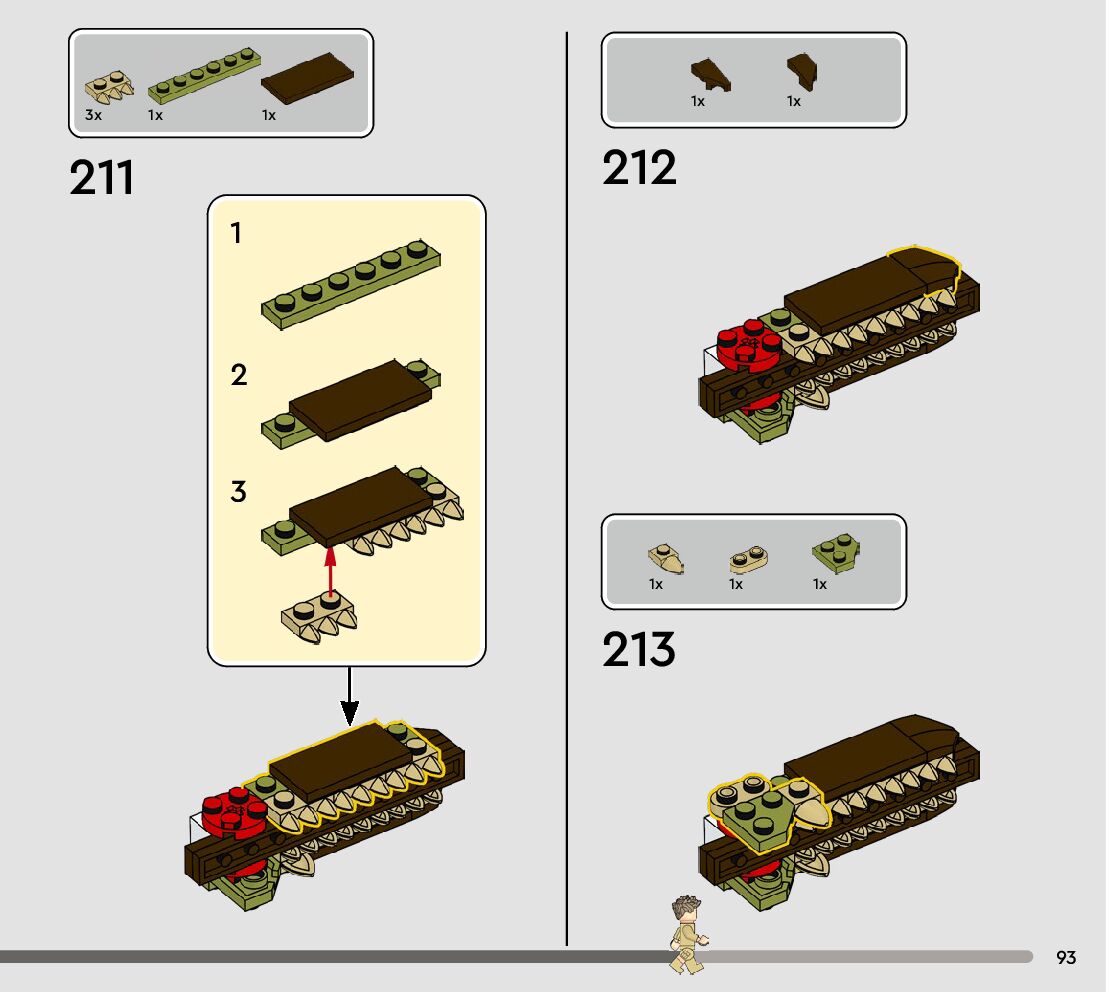 3x 1x 1x

211

1

2

3

1x 1x

212

1x 1x 1x

213

93