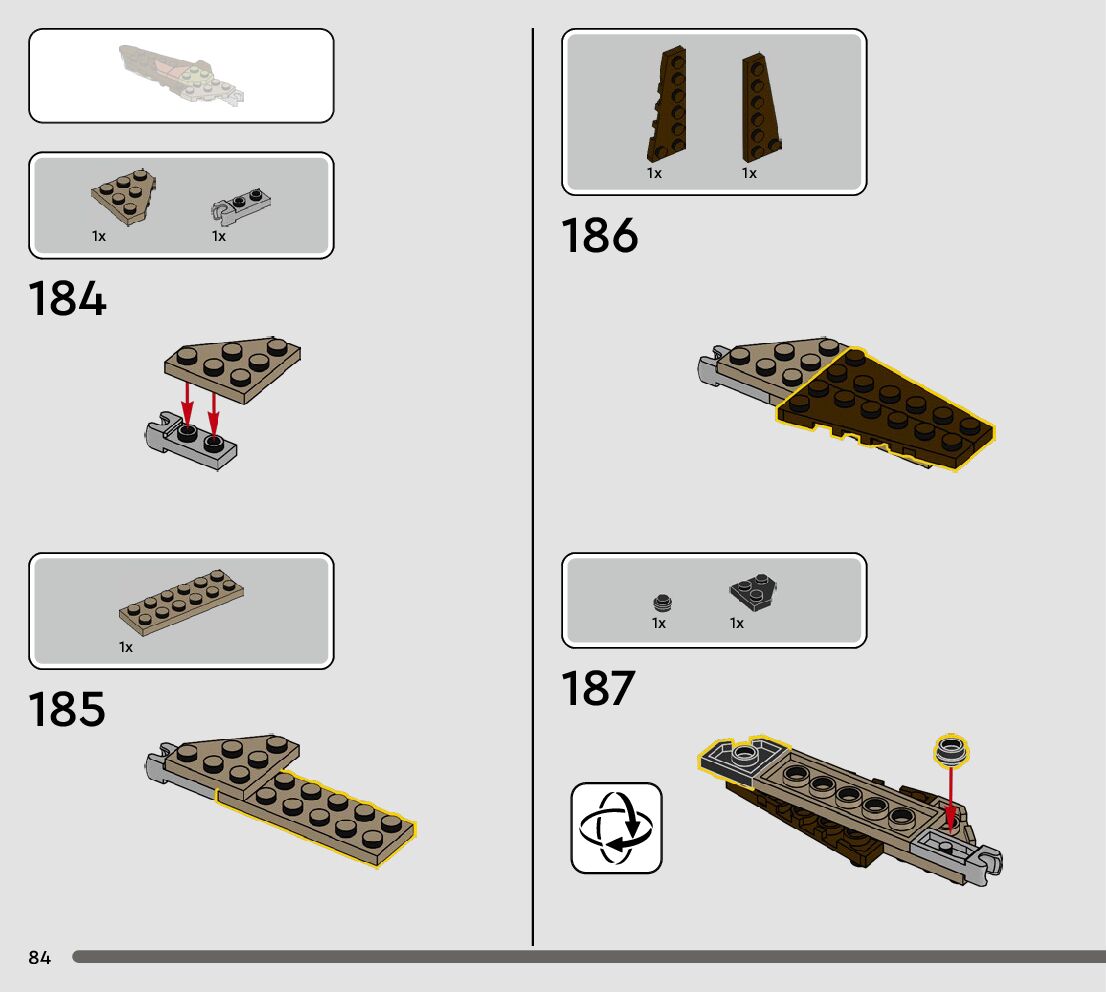 1x
1x

184

1x

185

1x
1x

186

1x
1x

187

84