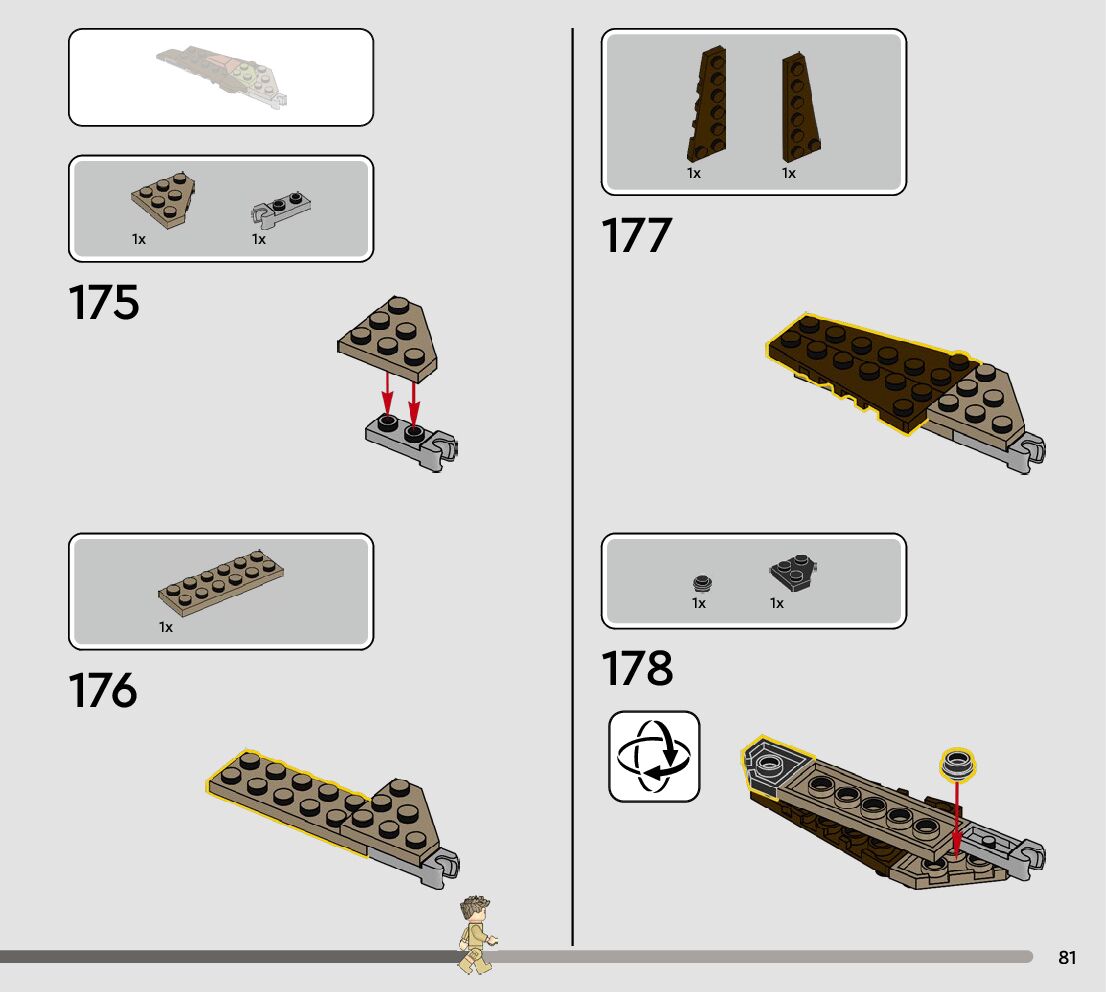 1x 1x

175

1x

176

1x 1x

177

1x 1x

178

81