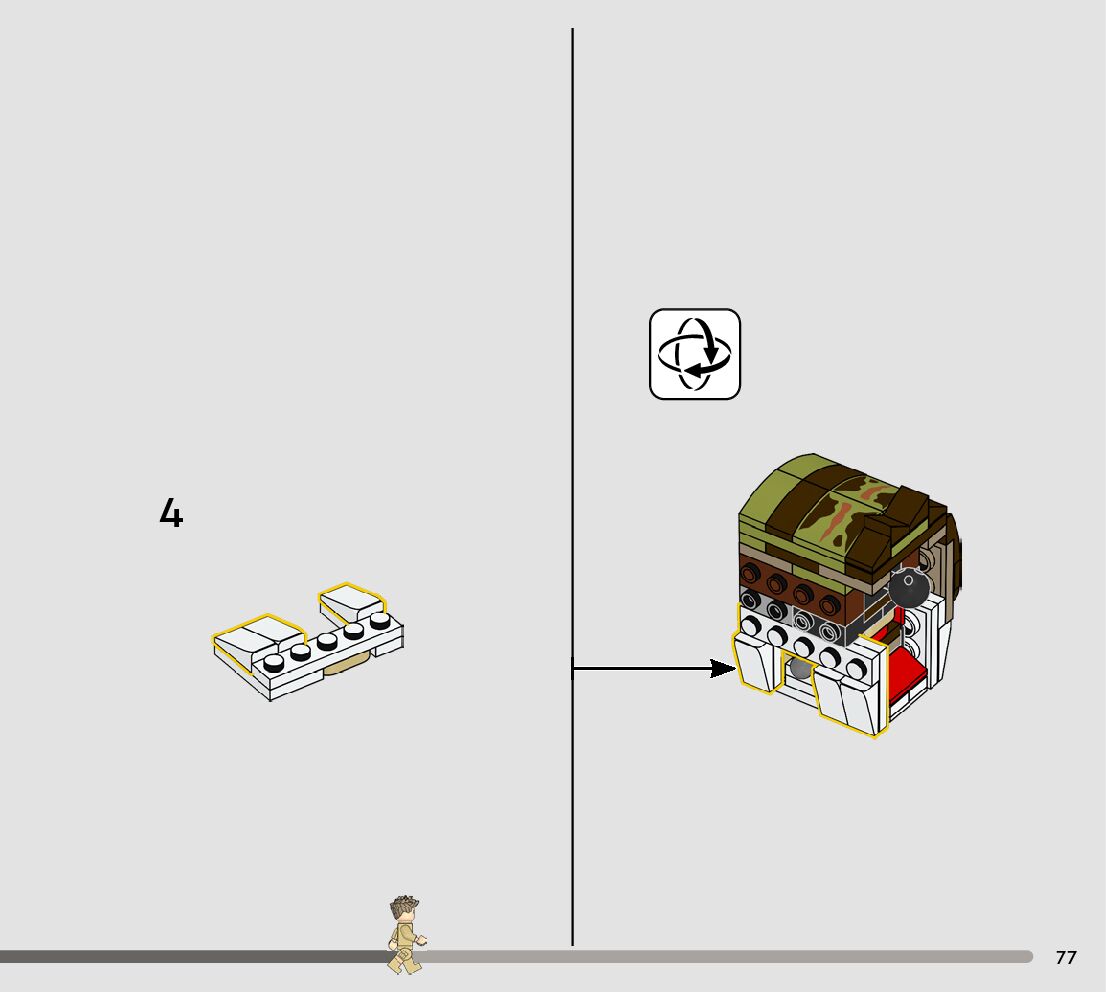 4

77