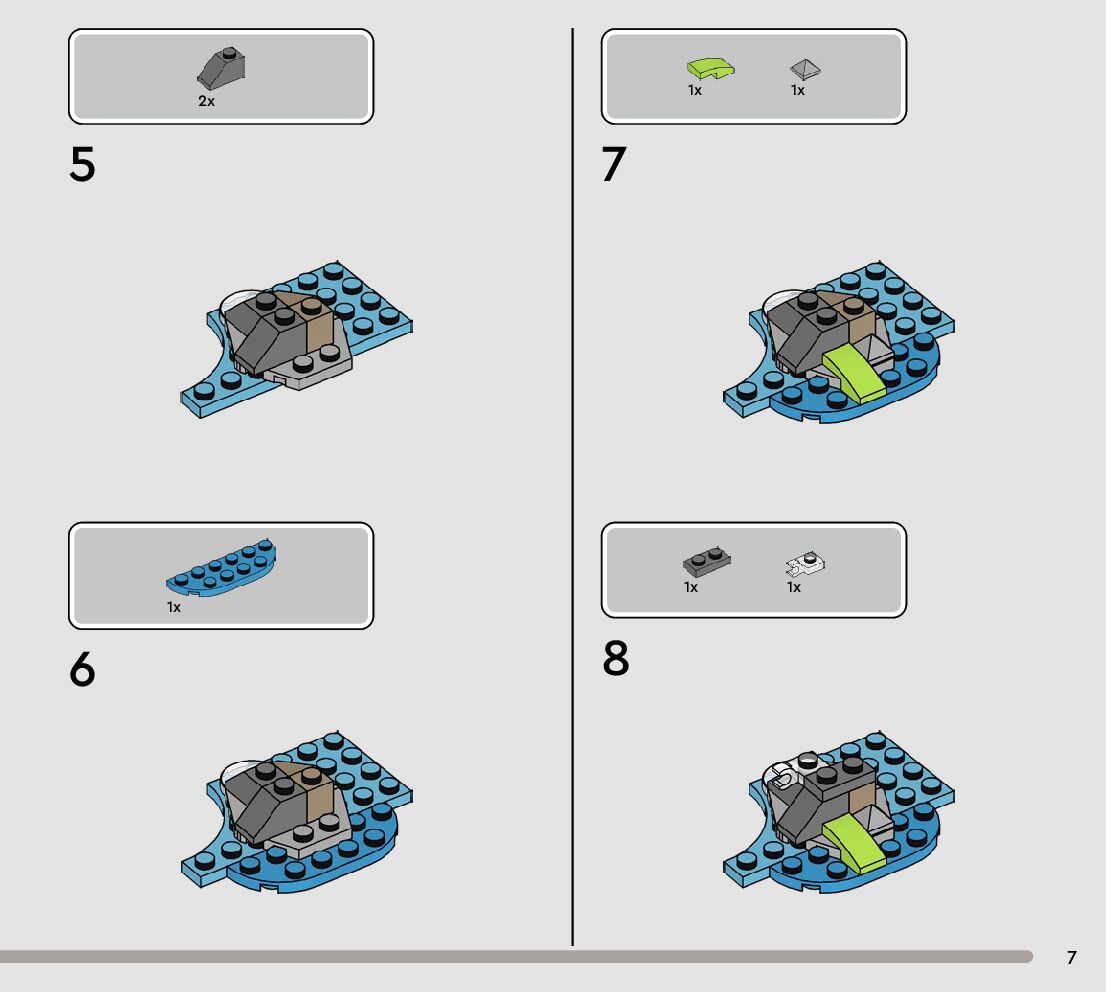 2x

5

1x

6

1x 1x

7

1x 1x

8

7