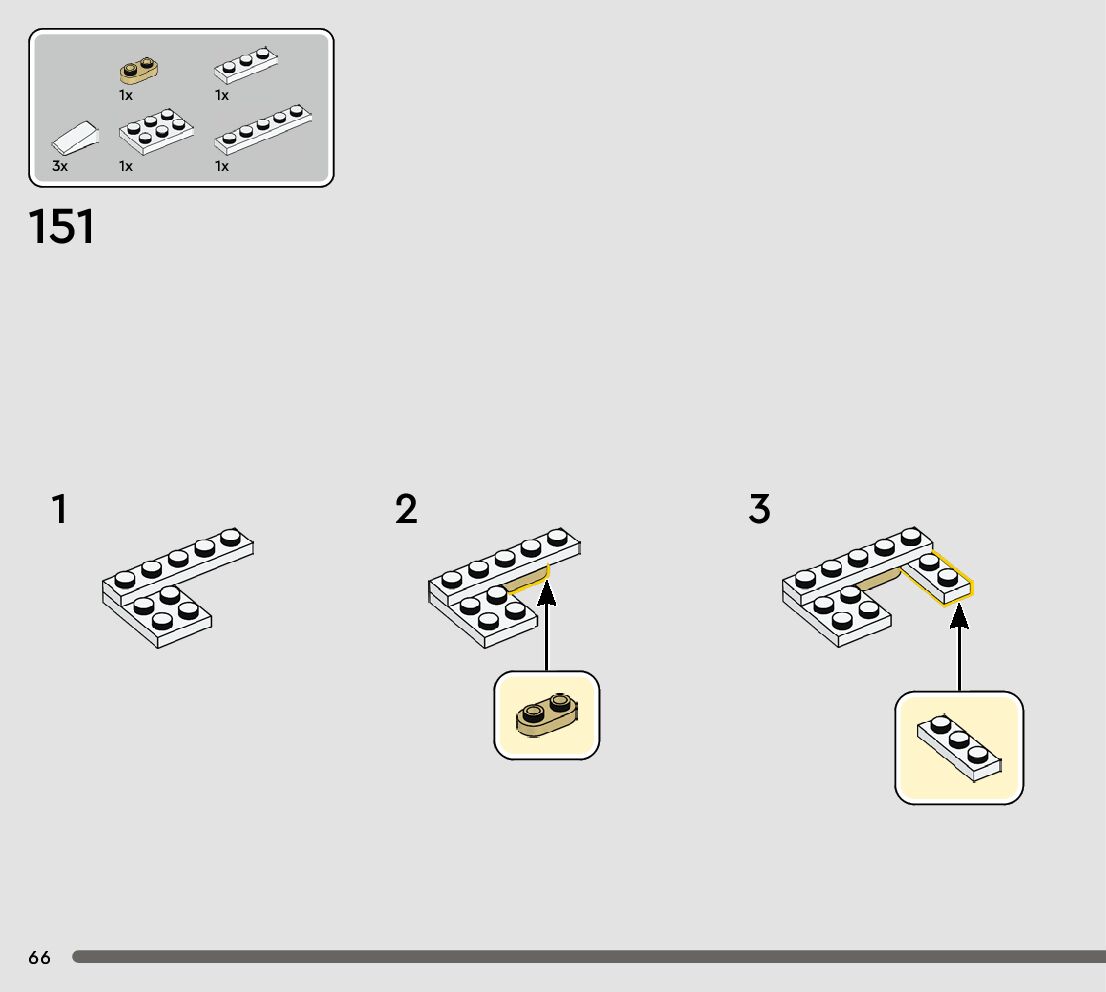 1x
1x
3x
1x
1x

151

1

2

3

66