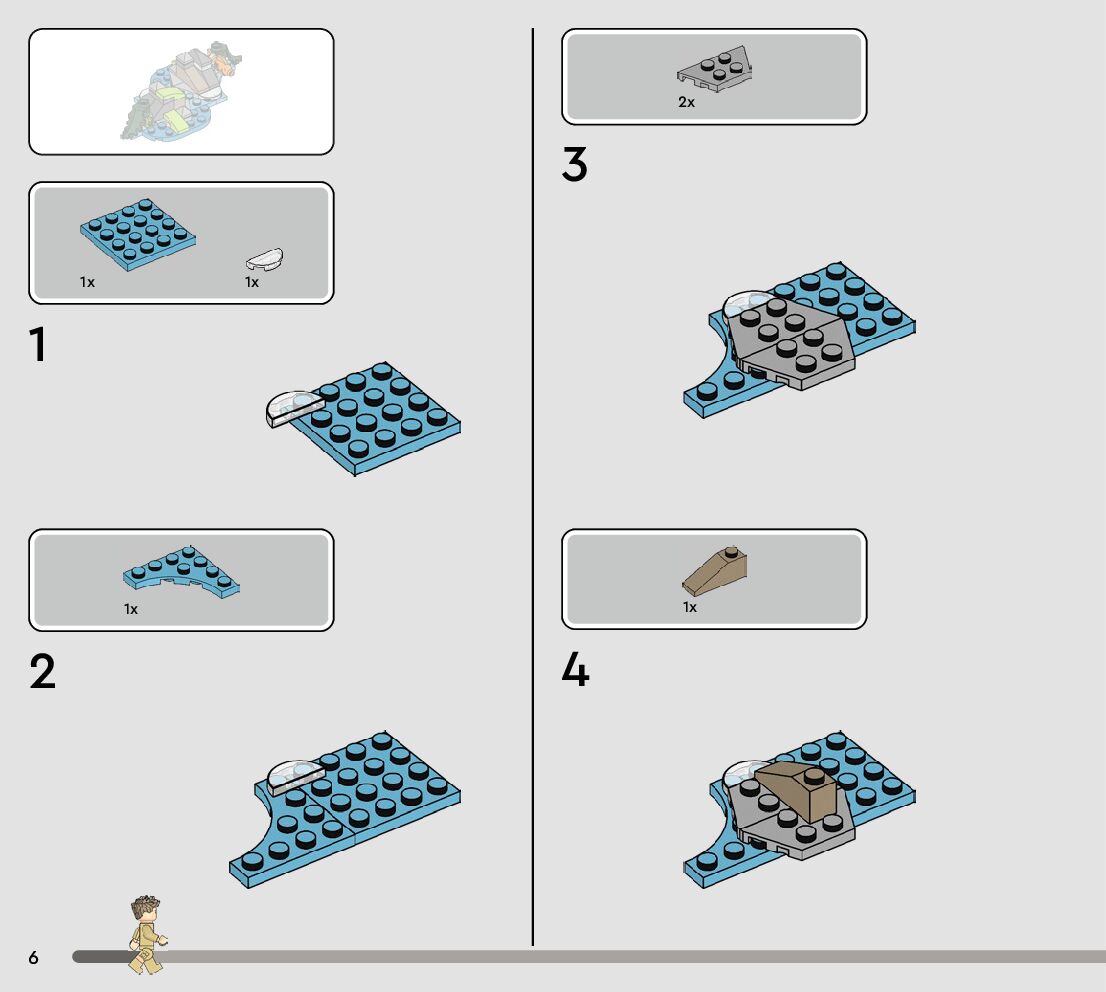 1x

1x

1

1x

2

2x

3

1x

4

6