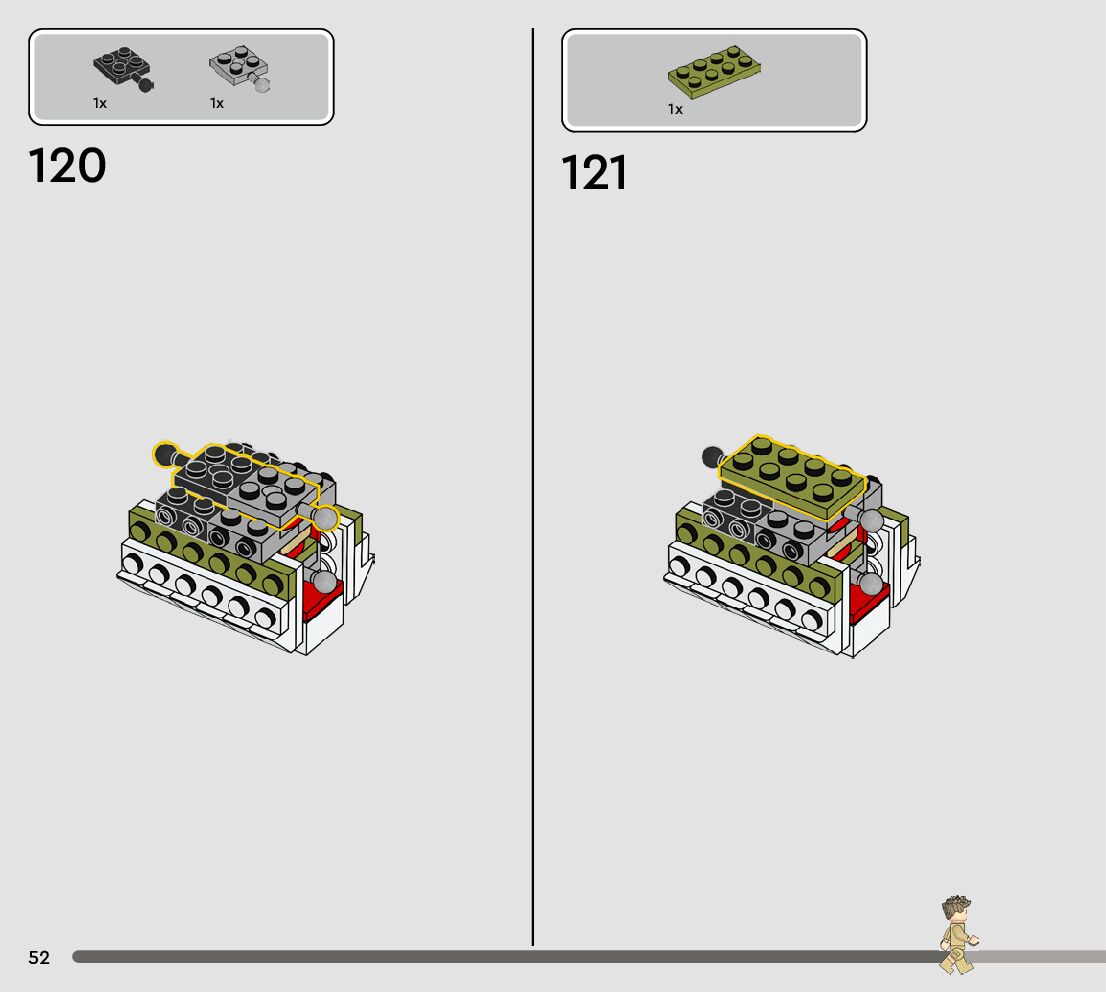 1x 1x

120

1x

121

52