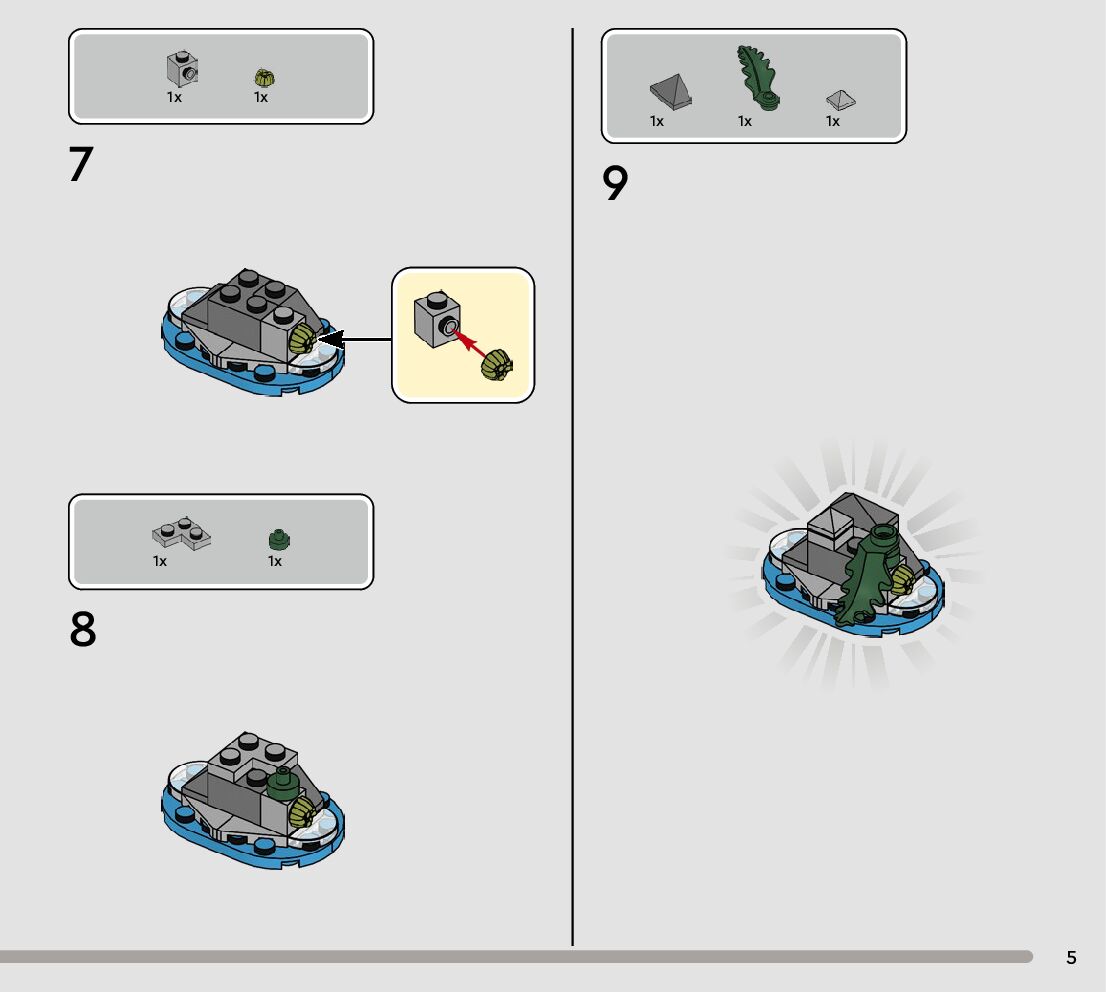 1x 1x

7

1x 1x

8

1x 1x 1x

9

5