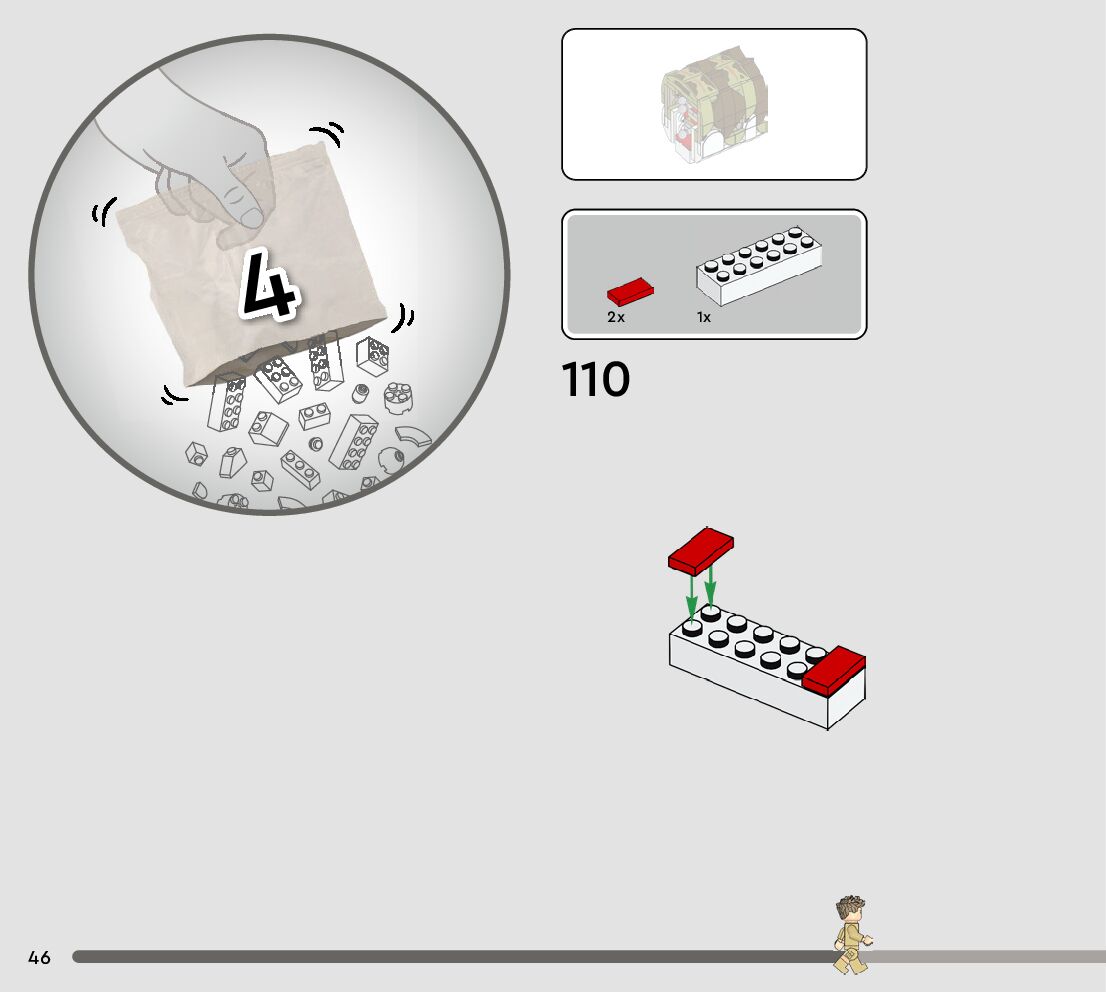 4

2x
1x

110

46