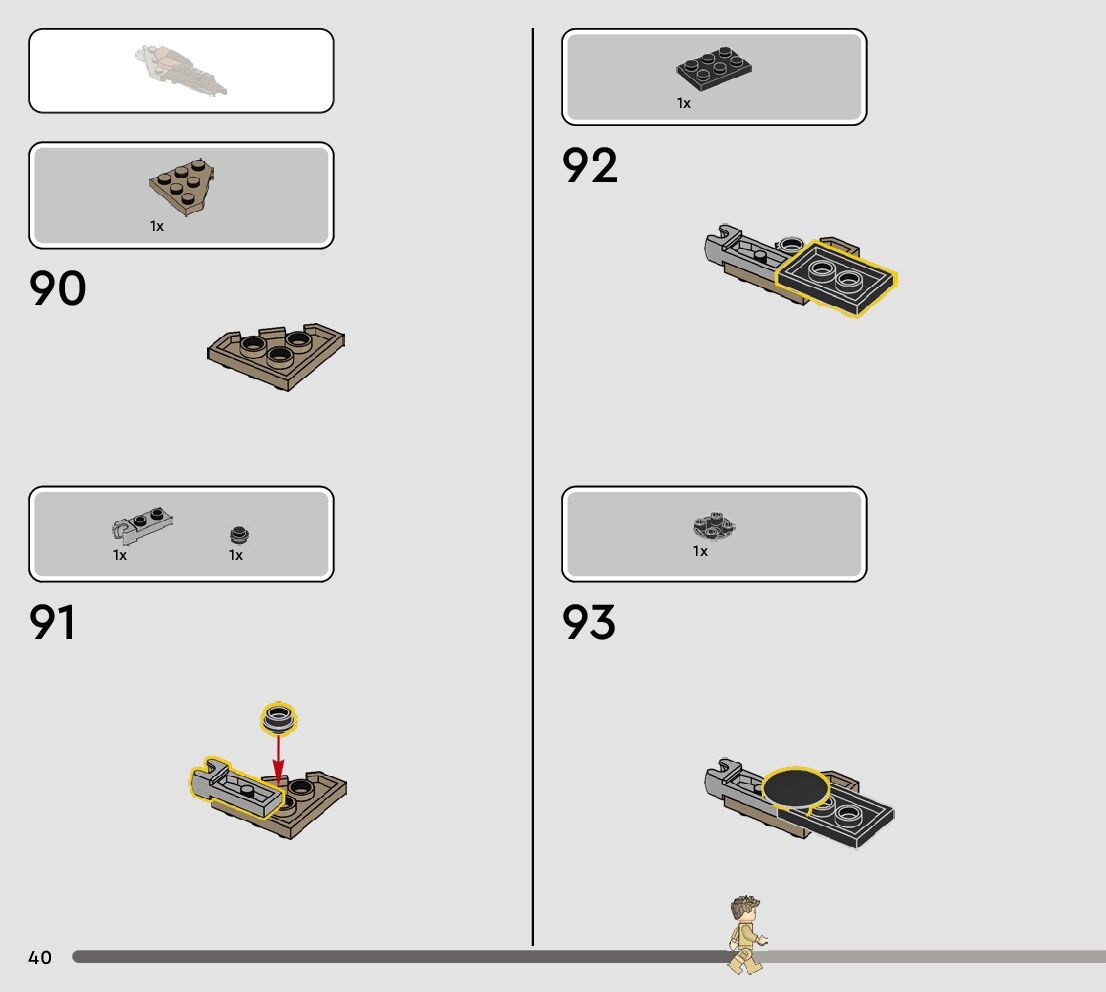 1x

90

1x

1x

91

1x

92

1x

93

40