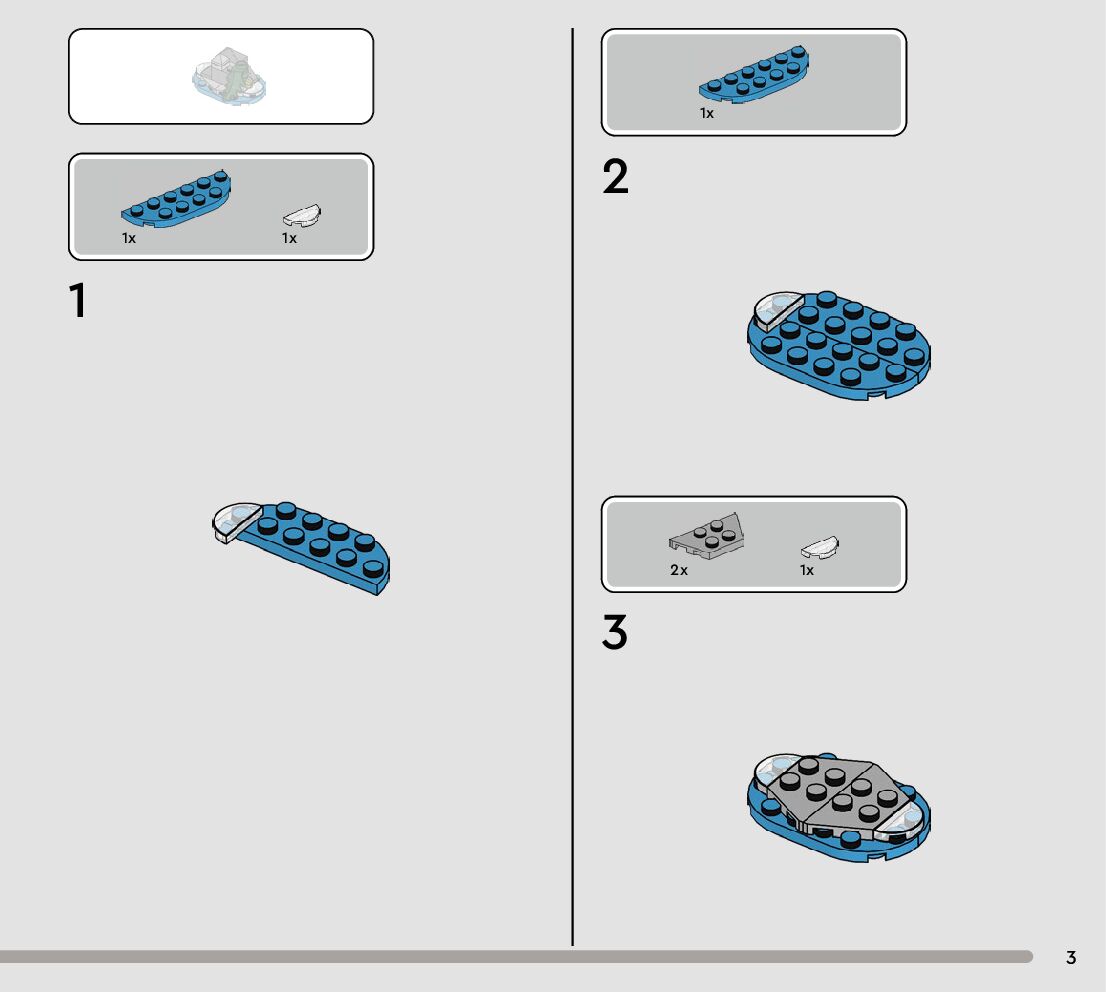 1x

1x

1

1x

2

2x

1x

3

3